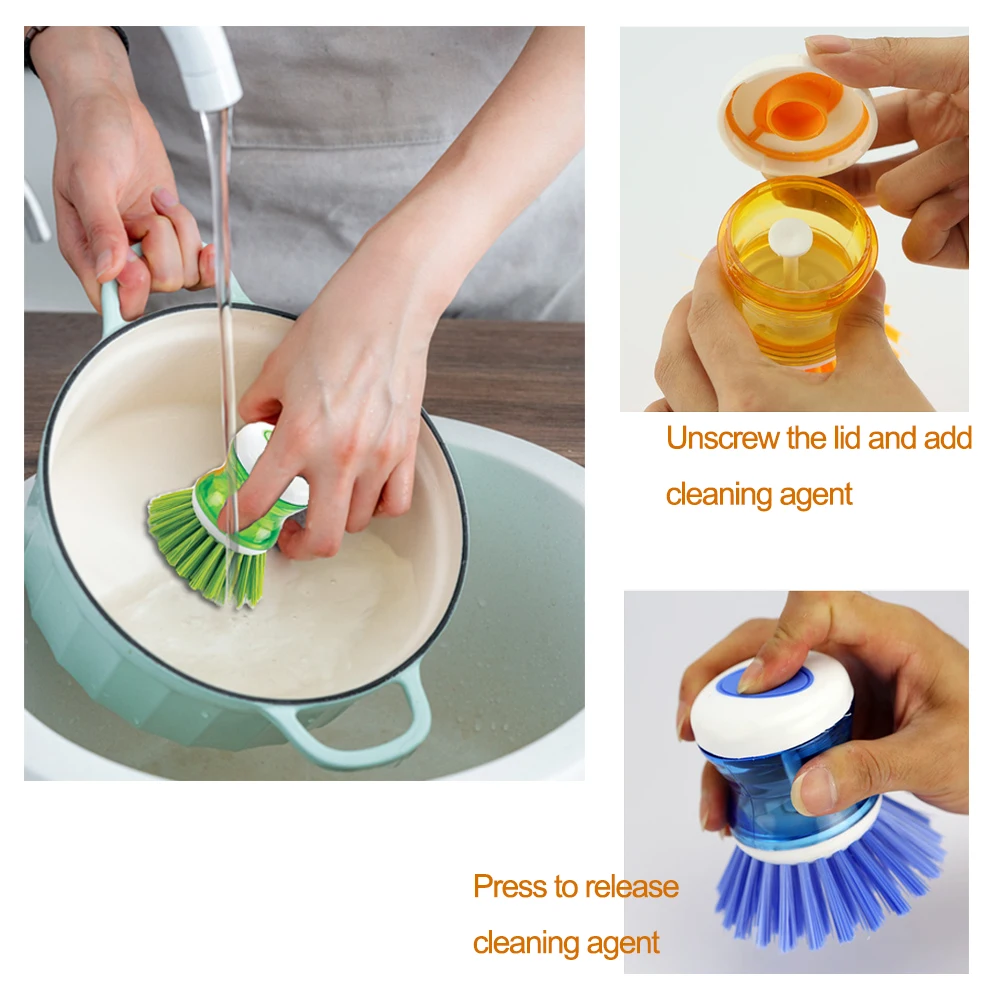 Unscrew the lid and add cleaning agent

Press to release cleaning agent