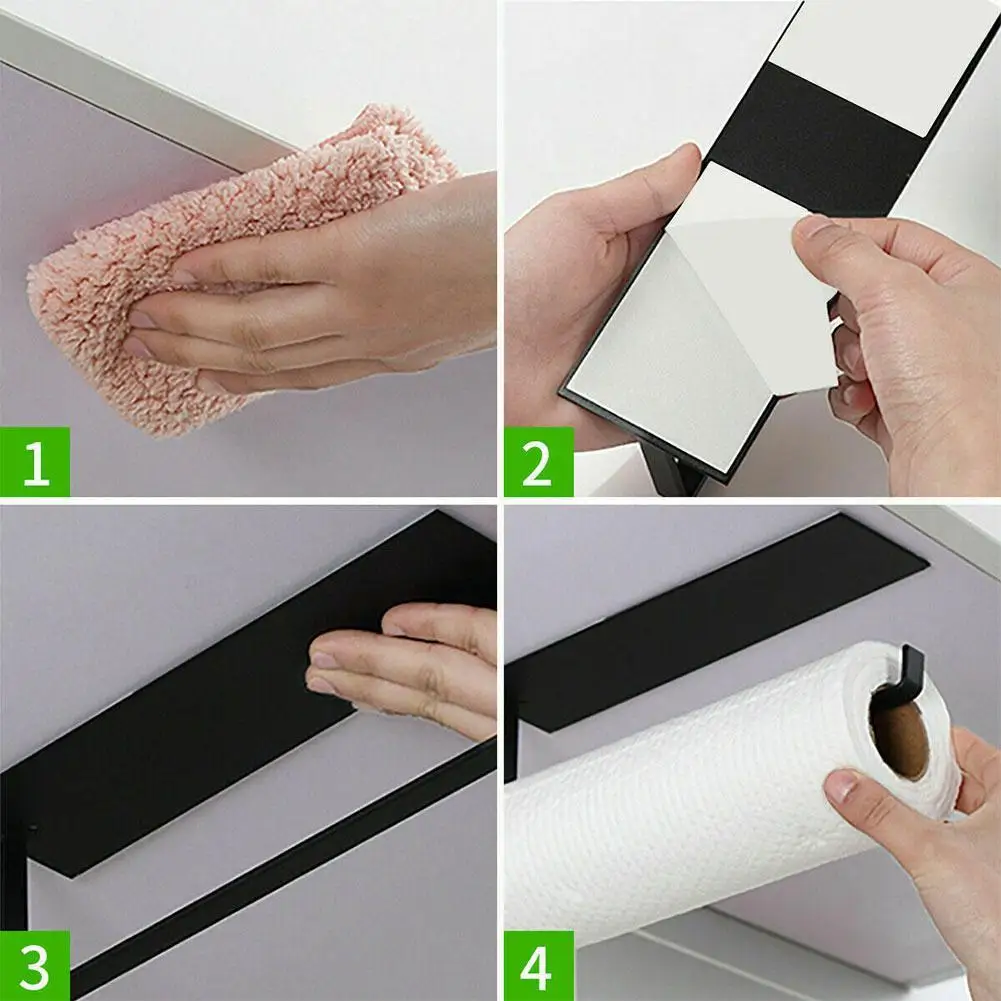 1

2

3

4