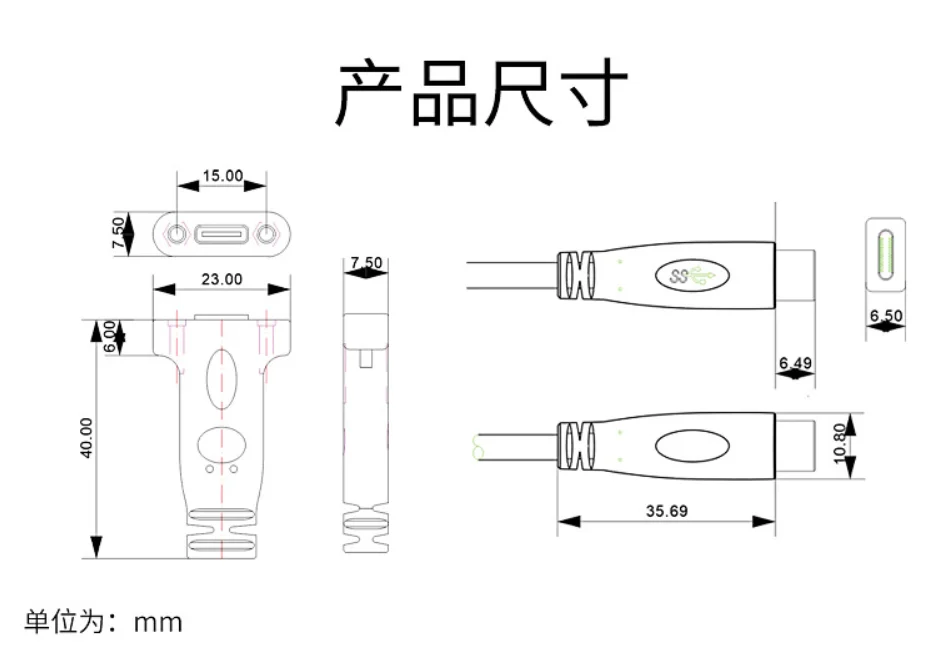 产品尺寸

15.00

7.50

23.00

6.00

40.00

7.50

SS

6.49

6.50

10.80

35.69

单位为：mm