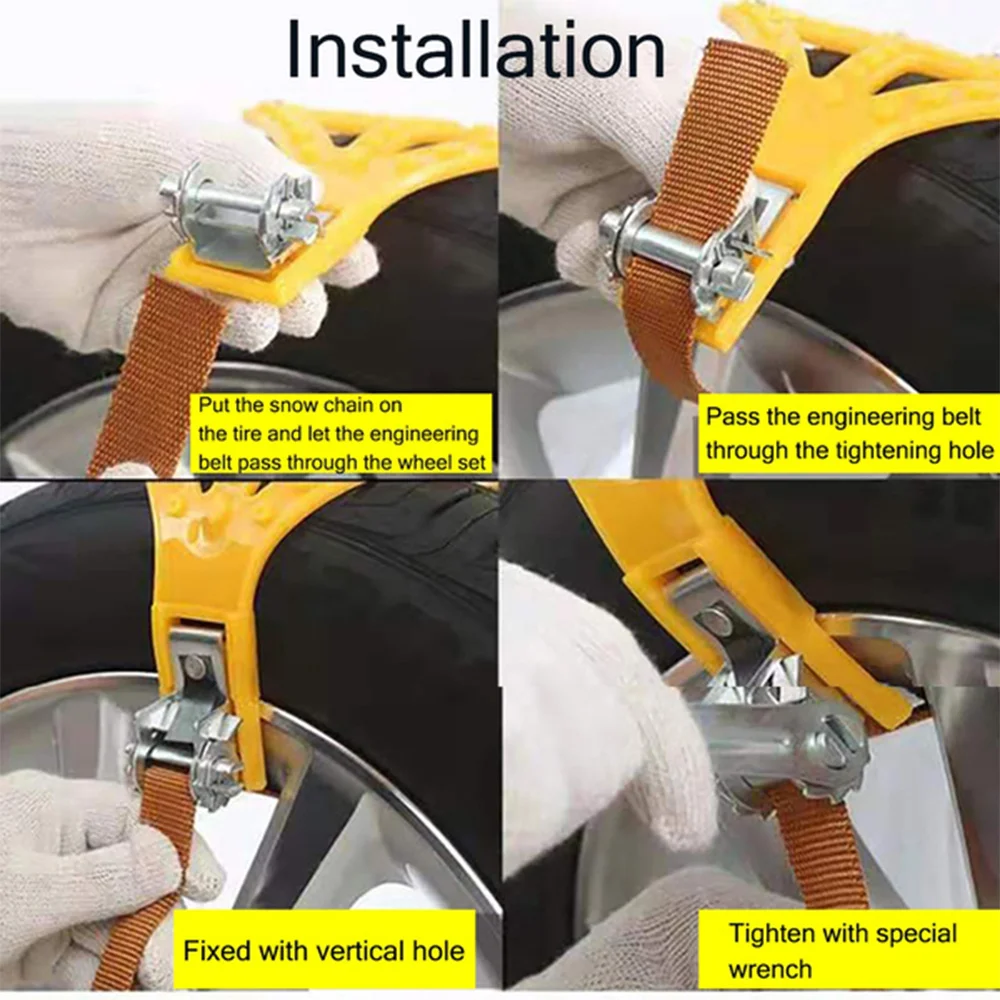 Installation

Put the snow chain on the tire and let the engineering belt pass through the wheel set

Pass the engineering belt through the tightening hole

Fixed with vertical hole

Tighten with special wrench