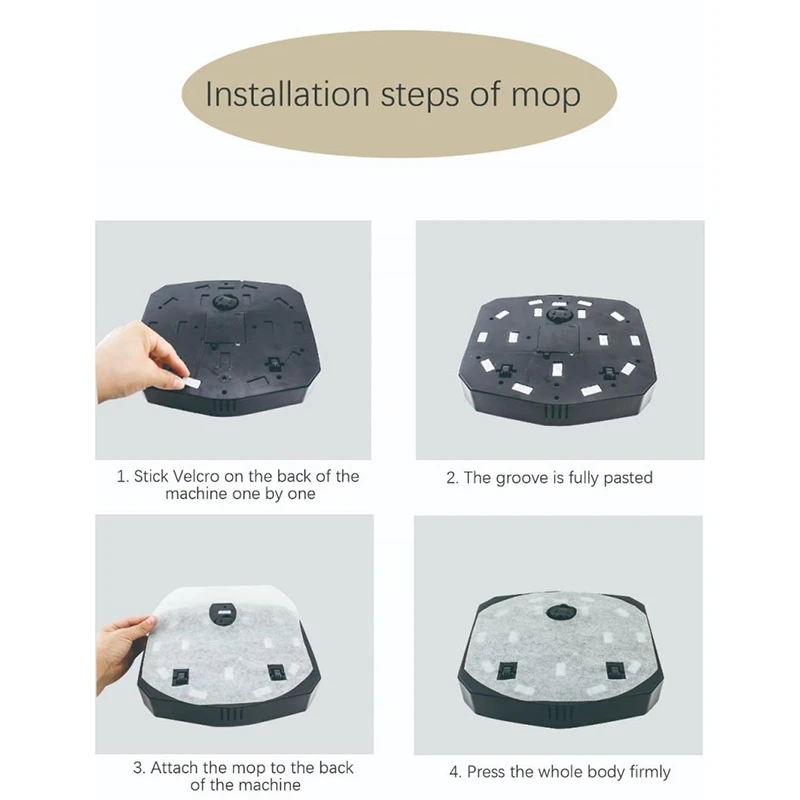 Installation steps of mop

1. Stick Velcro on the back of the machine one by one

2. The groove is fully pasted

3. Attach the mop to the back of the machine

4. Press the whole body firmly