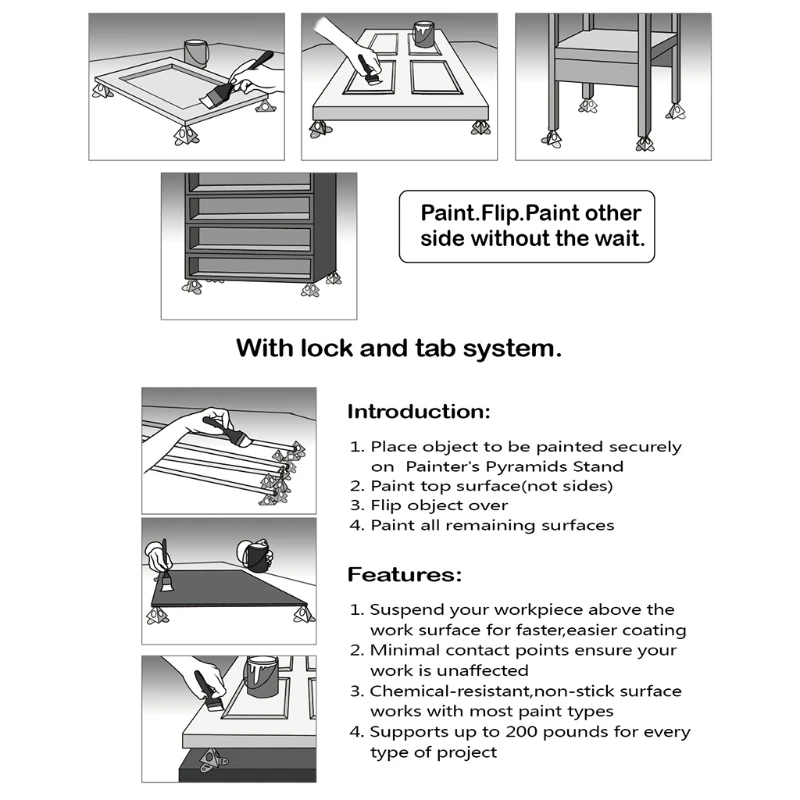 Paint.Flip.Paint other side without the wait.

With lock and tab system.

Introduction:

1. Place object to be painted securely on Painter's Pyramids Stand
2. Paint top surface(not sides)
3. Flip object over
4. Paint all remaining surfaces

Features:

1. Suspend your workpiece above the work surface for faster,easier coating
2. Minimal contact points ensure your work is unaffected
3. Chemical-resistant,non-stick surface works with most paint types
4. Supports up to 200 pounds for every type of project