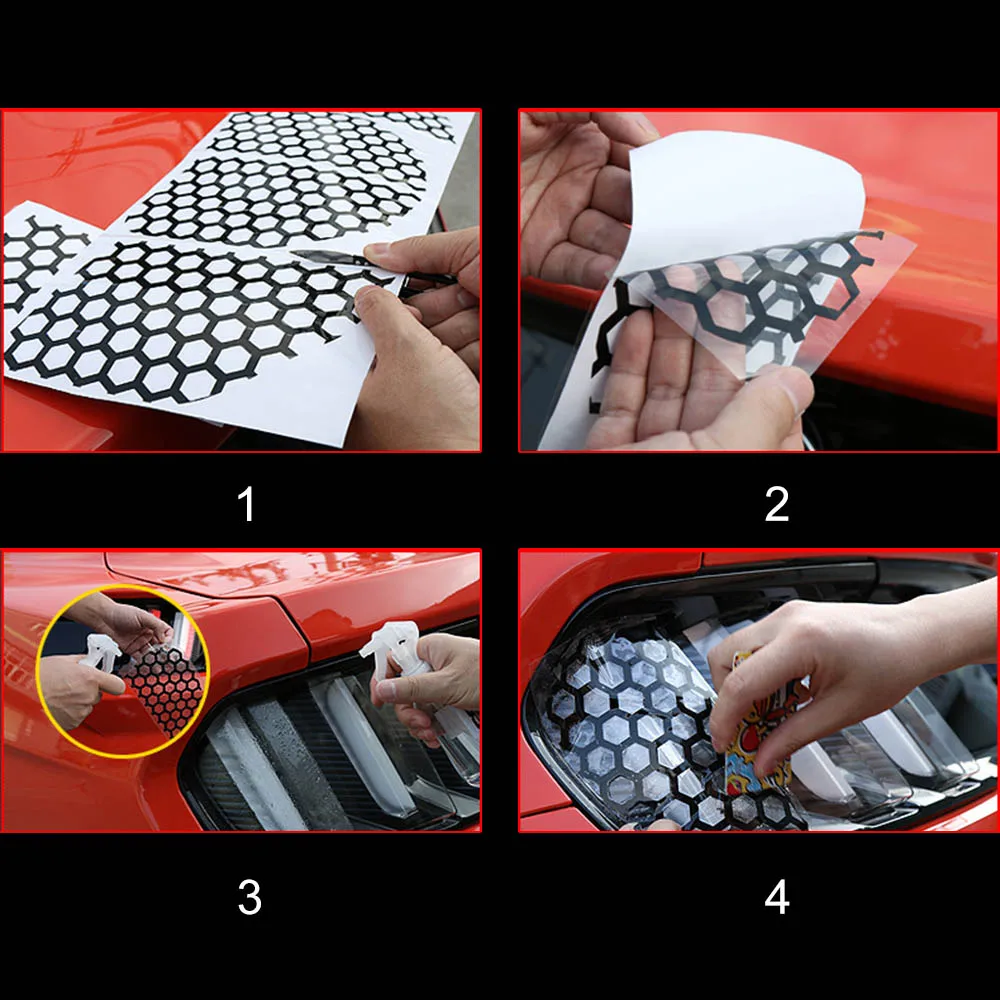 1

2

3

4