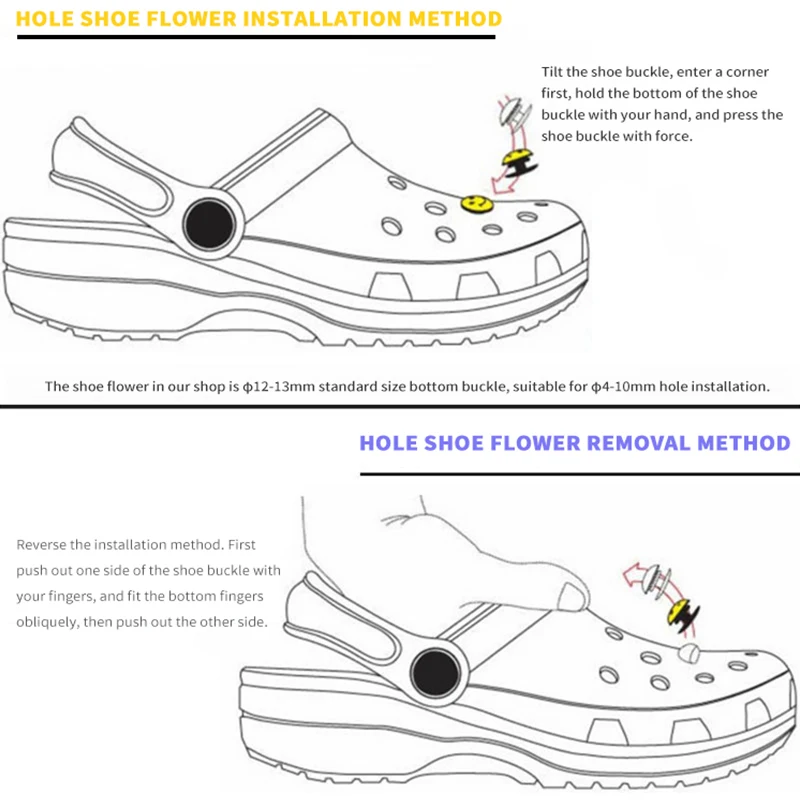 HOLE SHOE FLOWER INSTALLATION METHOD

Tilt the shoe buckle, enter a corner first, hold the bottom of the shoe buckle with your hand, and press the shoe buckle with force.

The shoe flower in our shop is ϕ12-13mm standard size bottom buckle, suitable for ϕ4-10mm hole installation.

HOLE SHOE FLOWER REMOVAL METHOD

Reverse the installation method. First push out one side of the shoe buckle with your fingers, and fit the bottom fingers obliquely, then push out the other side.