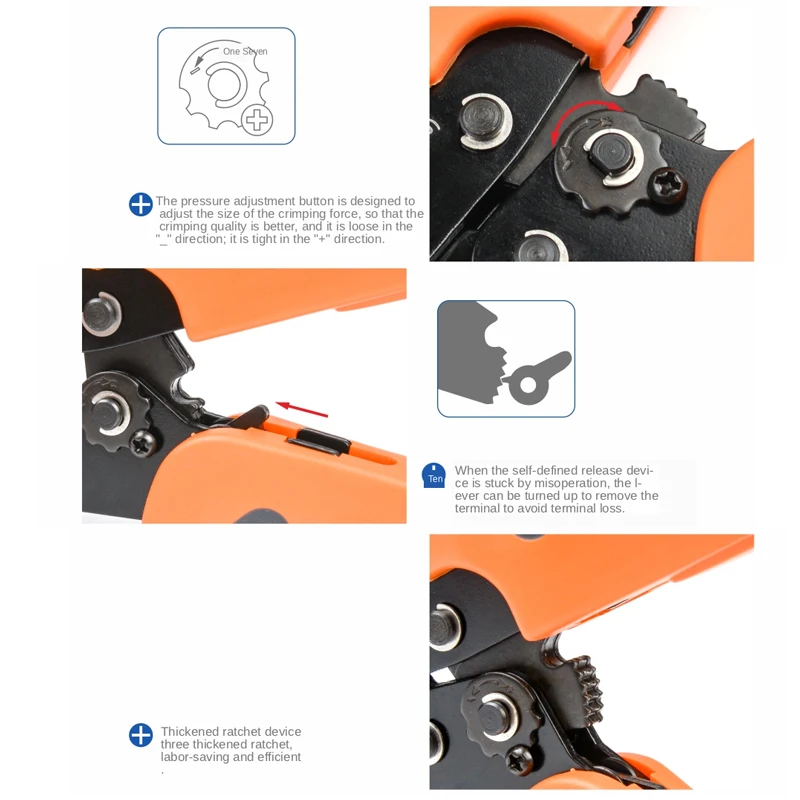 One Seven

The pressure adjustment button is designed to adjust the size of the crimping force, so that the crimping quality is better, and it is loose in the "_" direction; it is tight in the "+" direction.

Ten

When the self-defined release device is stuck by misoperation, the lever can be turned up to remove the terminal to avoid terminal loss.

Thickened ratchet device three thickened ratchet, labor-saving and efficient .