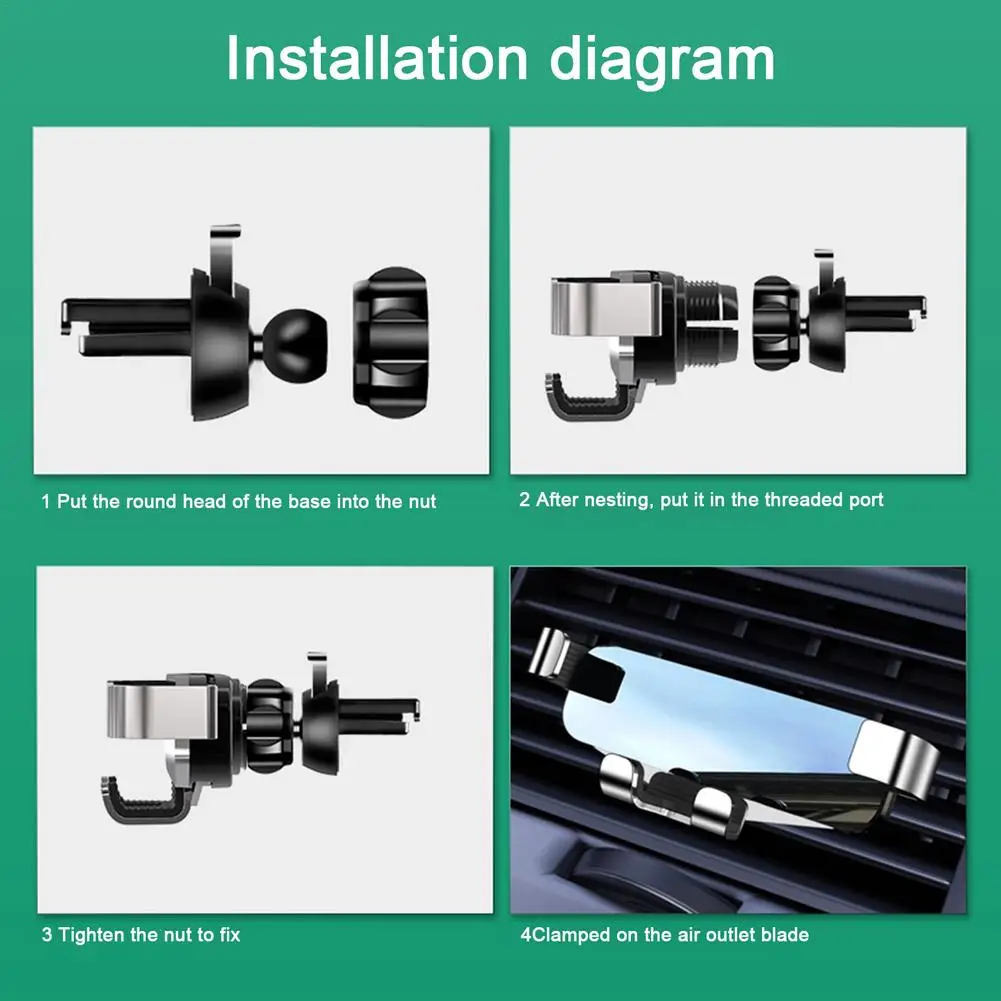 Installation diagram

1 Put the round head of the base into the nut

2 After nesting, put it in the threaded port

3 Tighten the nut to fix

4Clamped on the air outlet blade