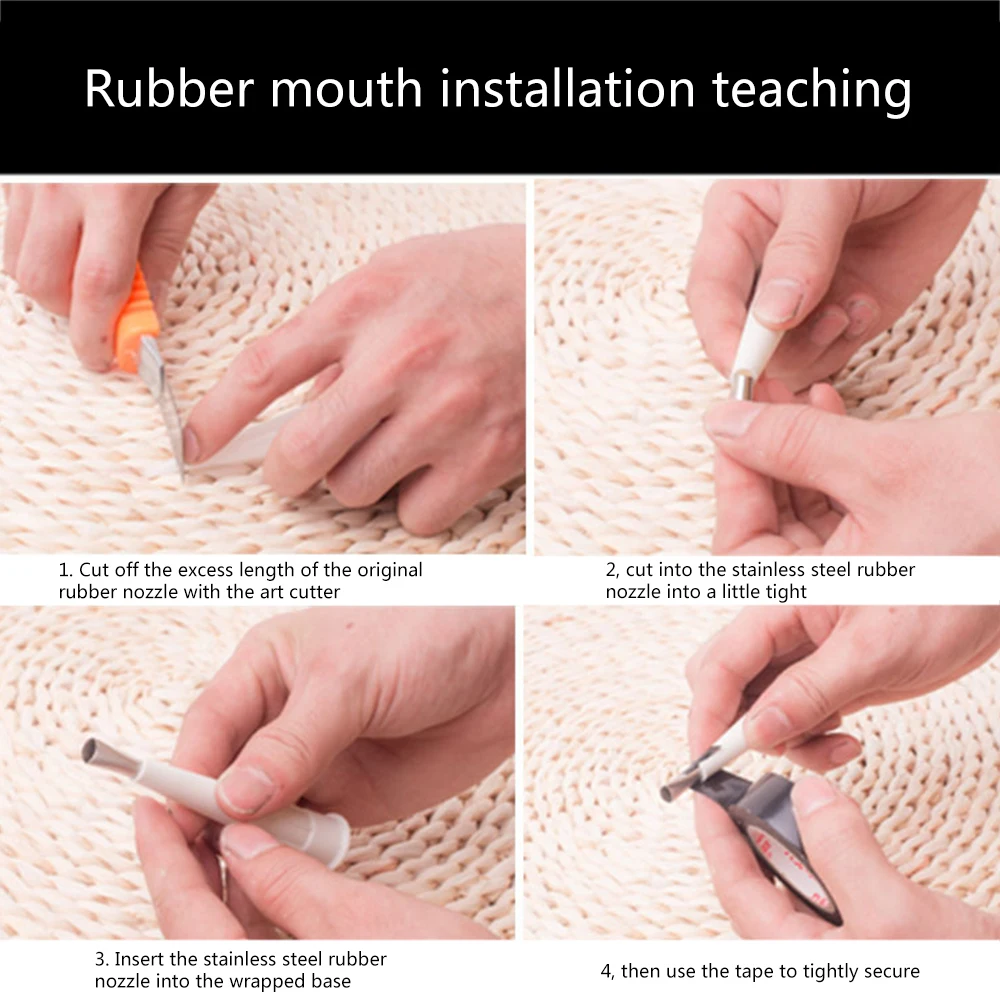 Rubber mouth installation teaching

1. Cut off the excess length of the original rubber nozzle with the art cutter

2, cut into the stainless steel rubber nozzle into a little tight

3. Insert the stainless steel rubber nozzle into the wrapped base

4, then use the tape to tightly secure