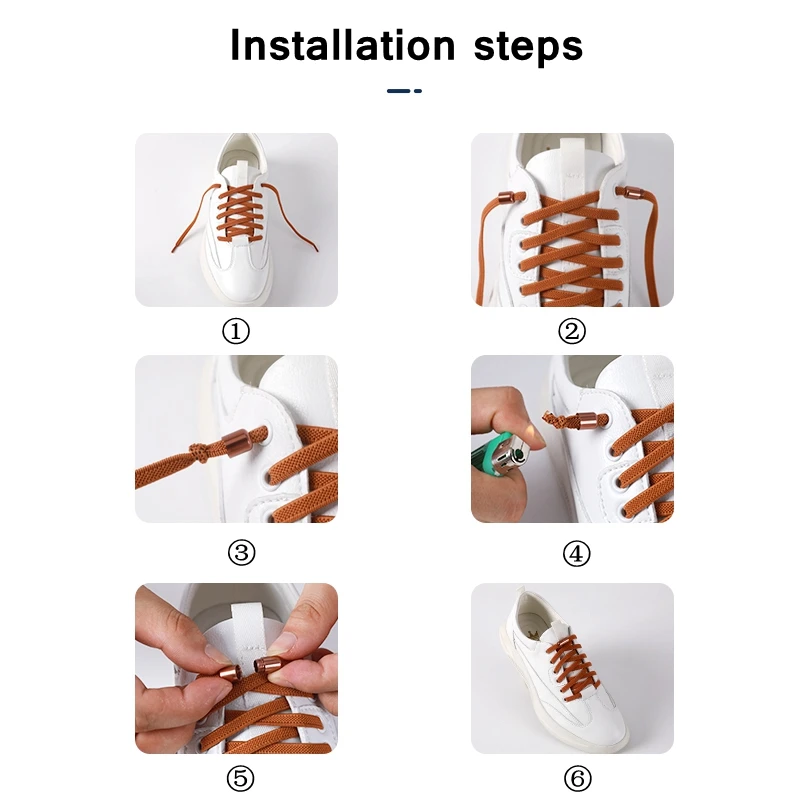 Installation steps

①

②

③

④

⑤

⑥