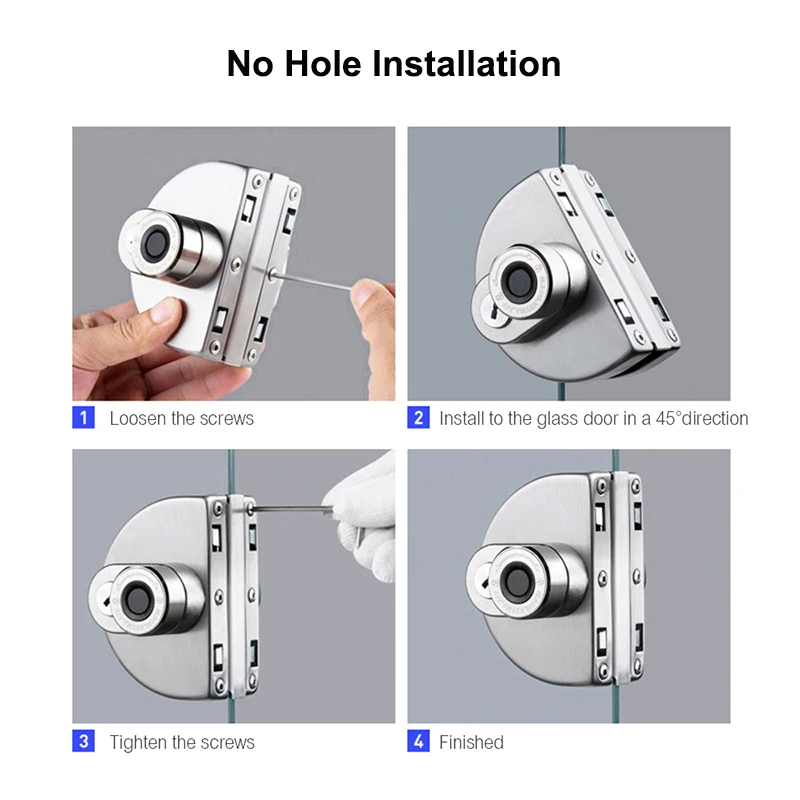 No Hole Installation

1 Loosen the screws

2 Install to the glass door in a 45°direction

3 Tighten the screws

4 Finished