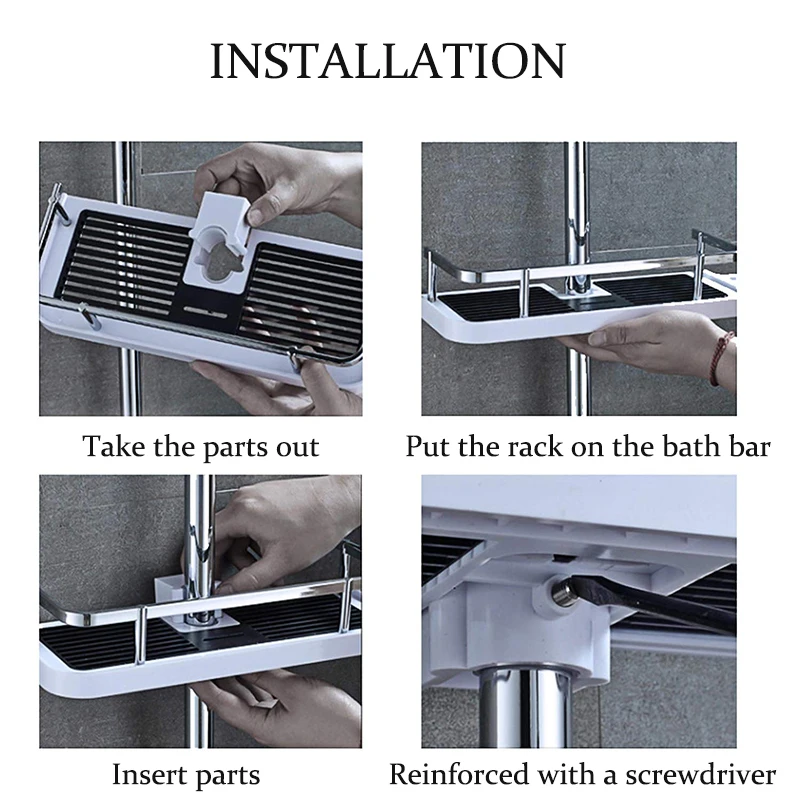 INSTALLATION

Take the parts out

Put the rack on the bath bar

Insert parts

Reinforced with a screwdriver