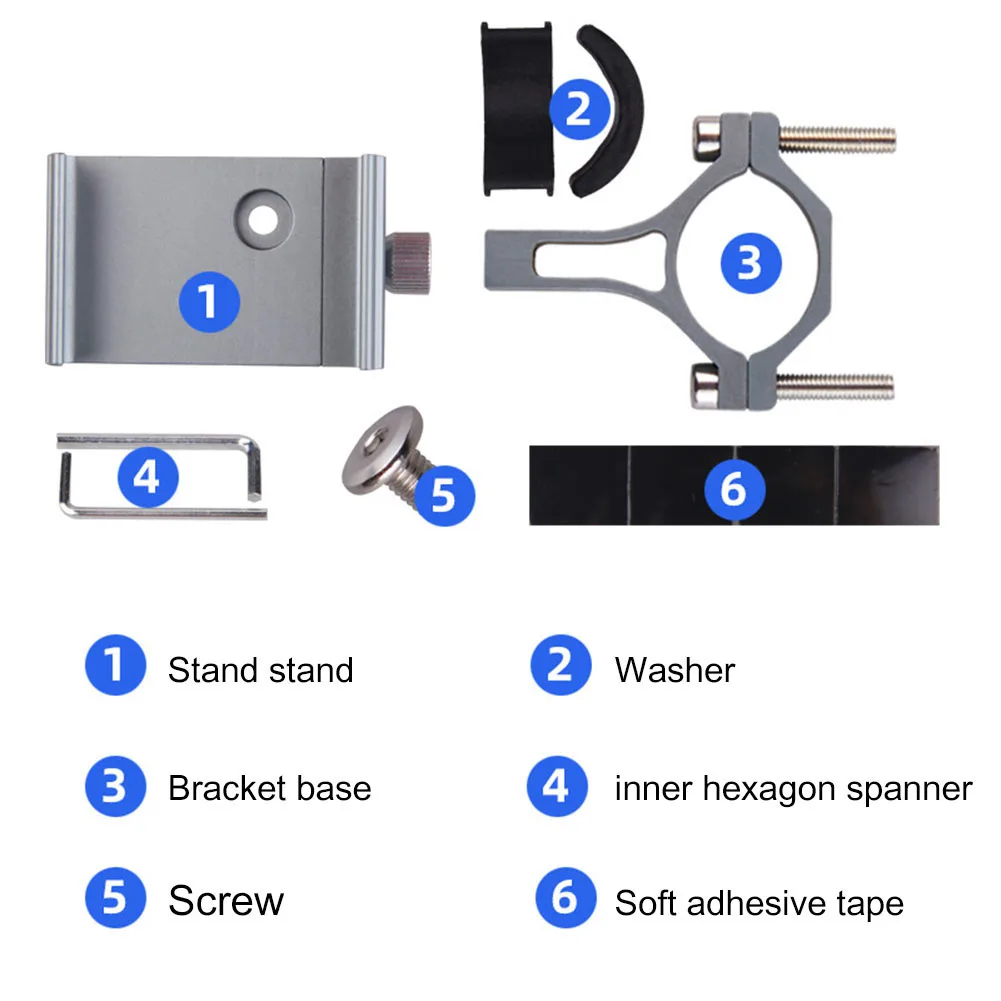 2
1
3
4
5
6

1 Stand stand
2 Washer
3 Bracket base
4 inner hexagon spanner
5 Screw
6 Soft adhesive tape