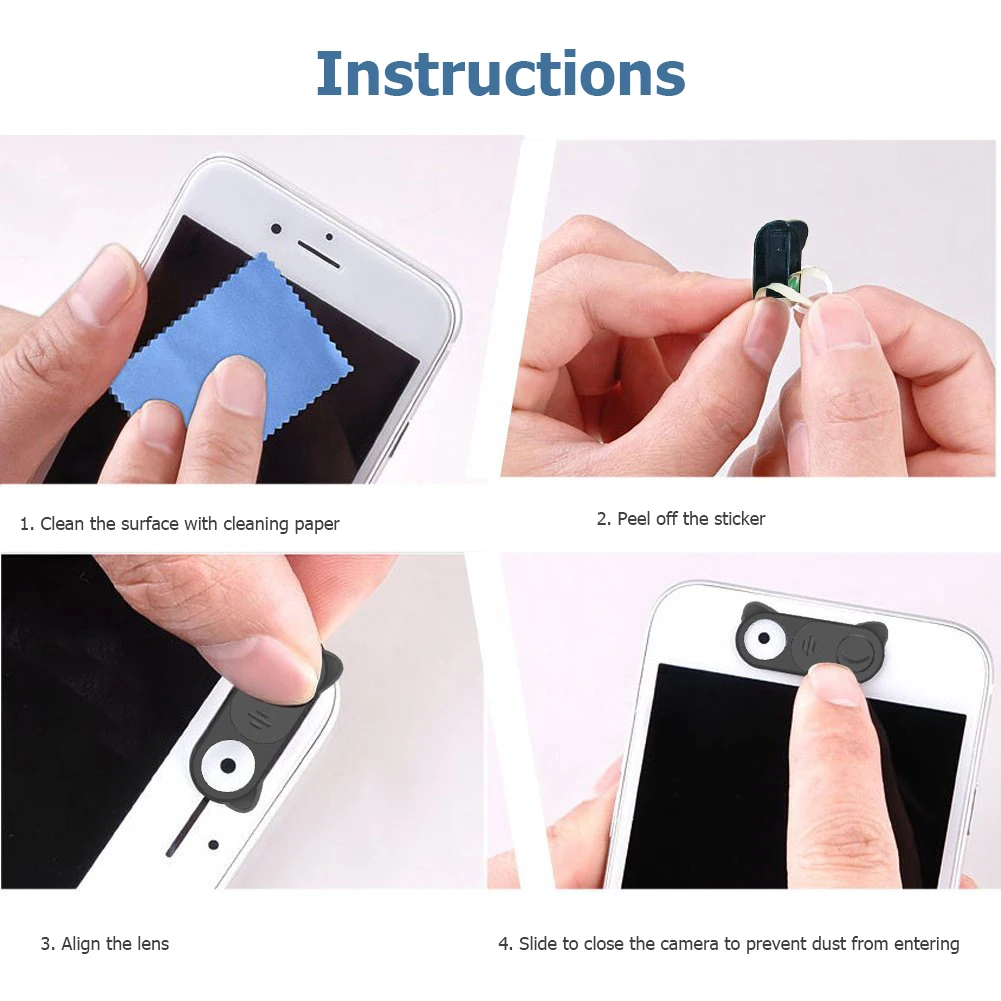 Instructions

1. Clean the surface with cleaning paper

2. Peel off the sticker

3. Align the lens

4. Slide to close the camera to prevent dust from entering