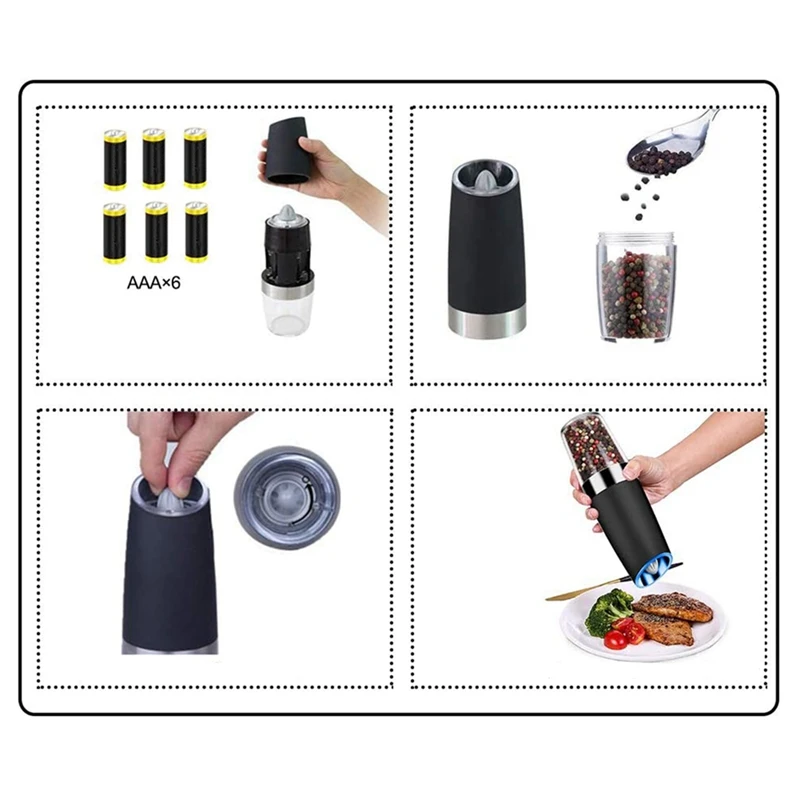 AAA×6