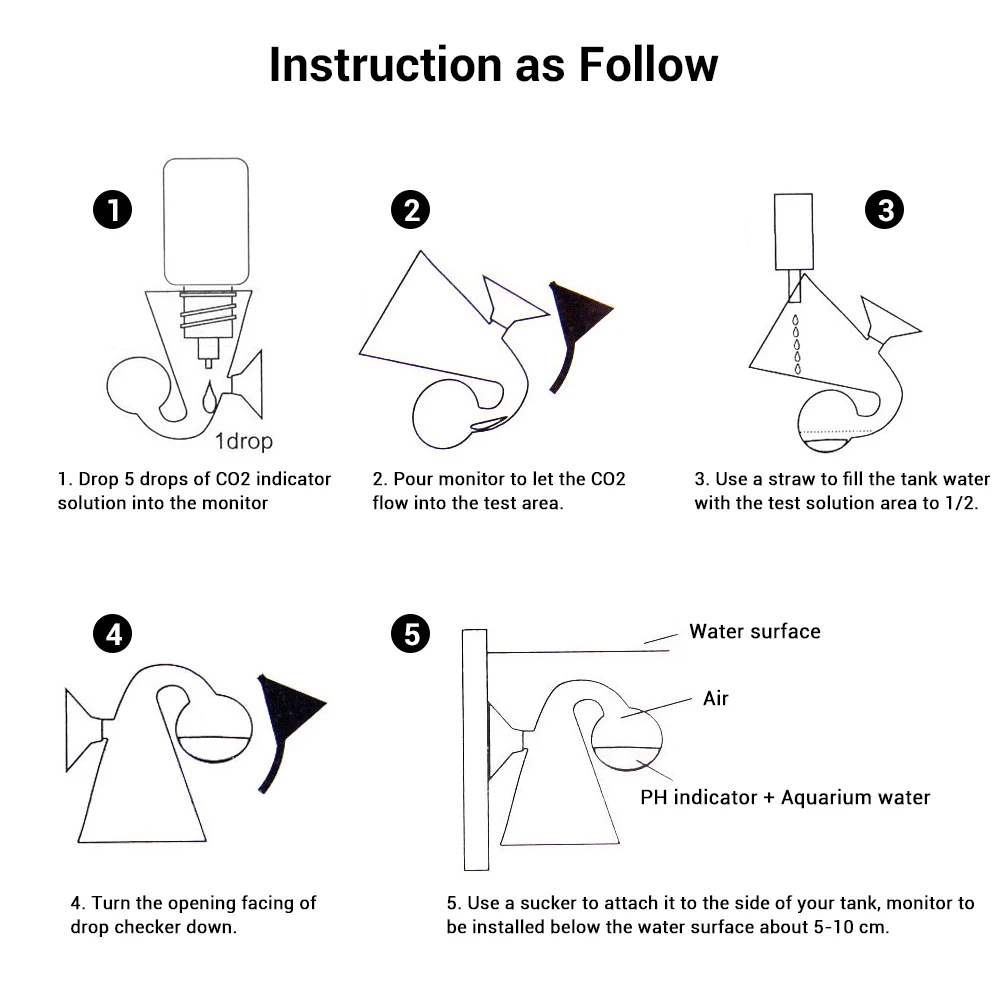 Instruction as Follow

1

1drop

1. Drop 5 drops of CO2 indicator solution into the monitor

2

2. Pour monitor to let the CO2 flow into the test area.

3

3. Use a straw to fill the tank water with the test solution area to 1/2.

4

4. Turn the opening facing of drop checker down.

5

Water surface

Air

PH indicator + Aquarium water

5. Use a sucker to attach it to the side of your tank, monitor to be installed below the water surface about 5-10 cm.