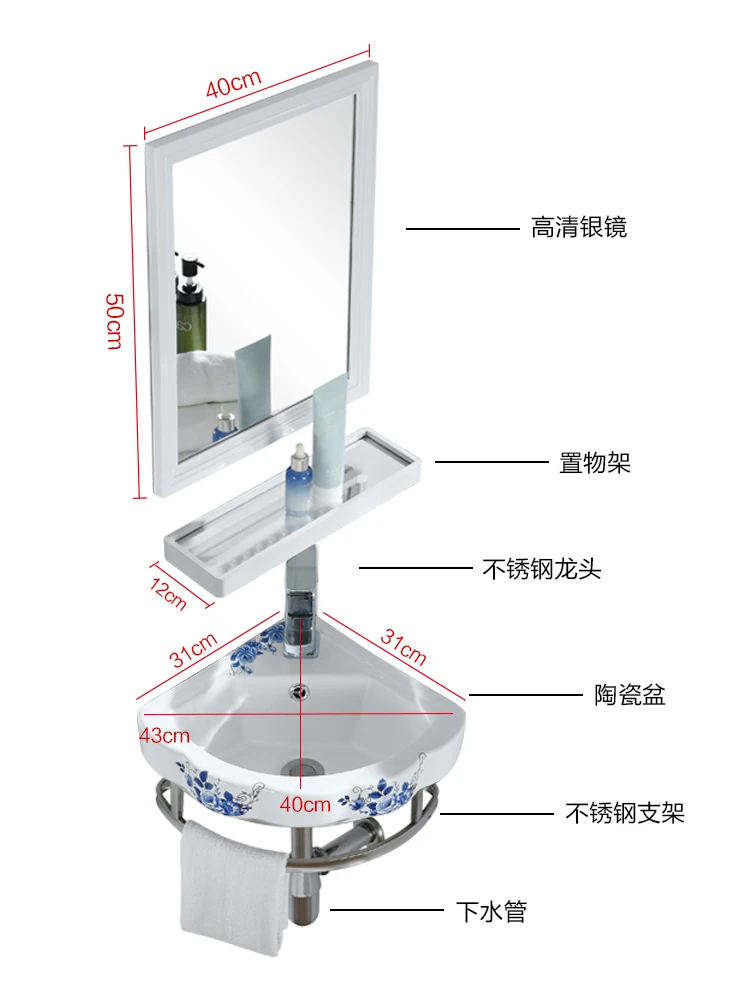 40cm

50cm

高清银镜

置物架

12cm

不锈钢龙头

31cm

31cm

陶瓷盆

43cm

40cm

不锈钢支架

下水管