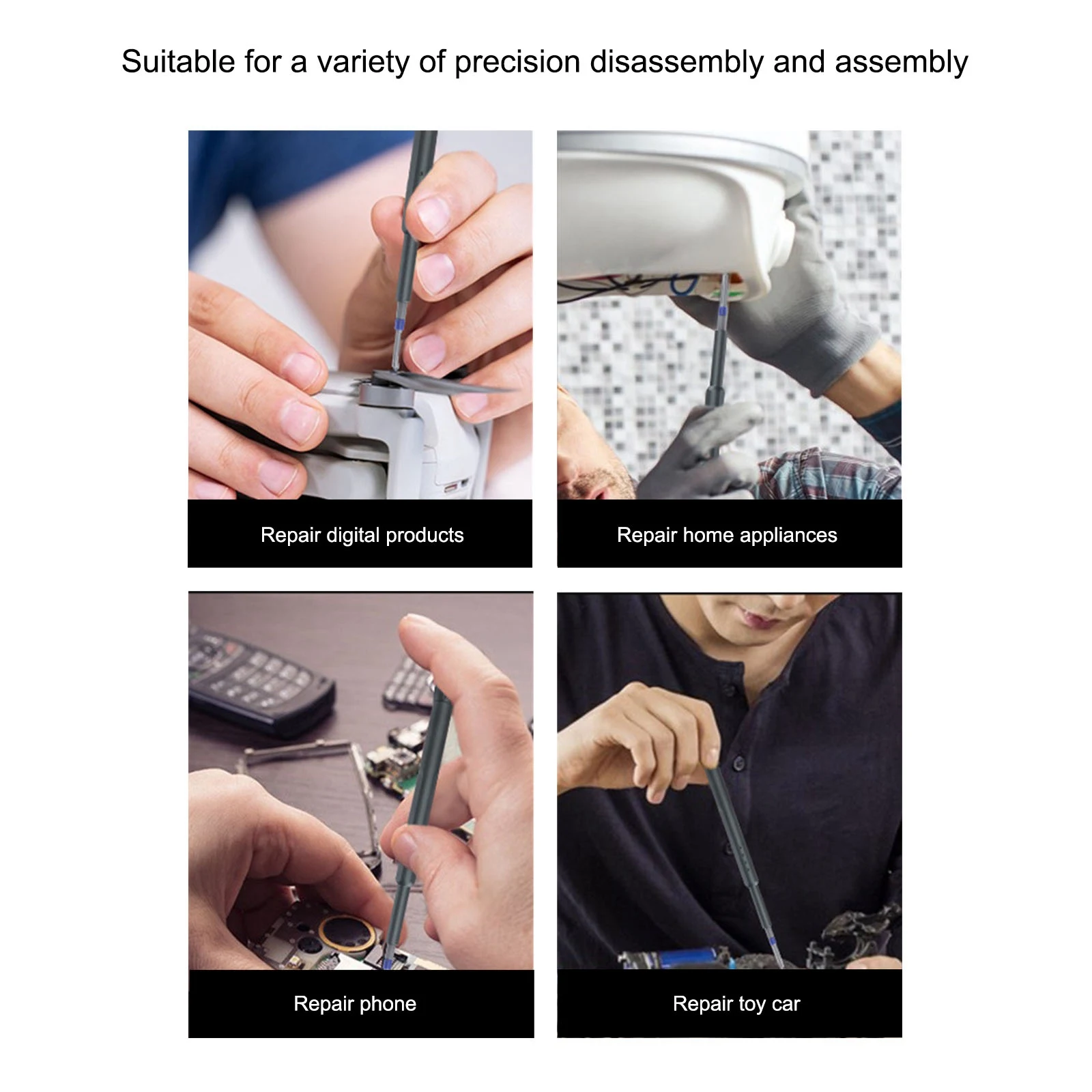 Suitable for a variety of precision disassembly and assembly

Repair digital products

Repair home appliances

Repair phone

Repair toy car