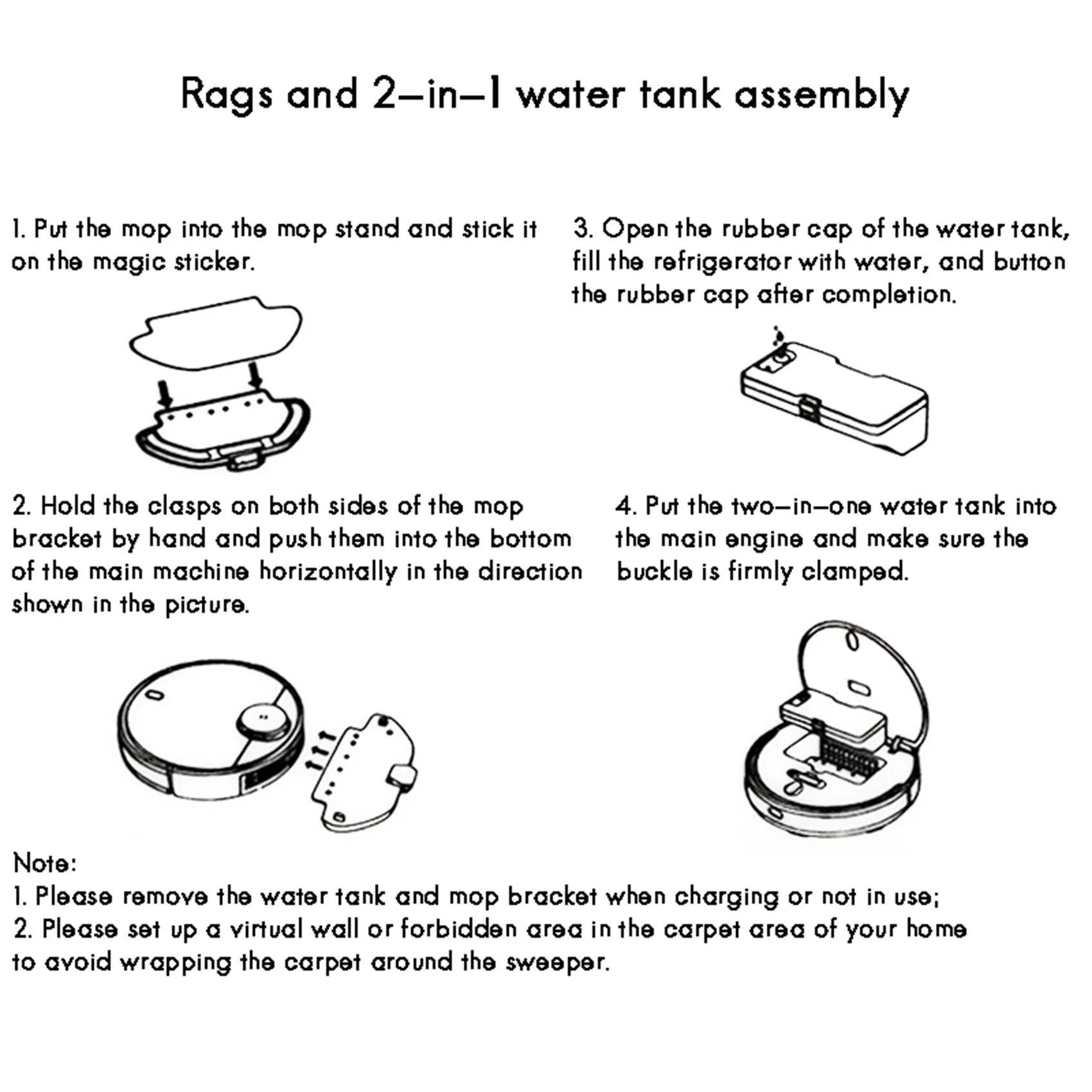 Rags and 2–in–1 water tank assembly

1. Put the mop into the mop stand and stick it on the magic sticker.

2. Hold the clasps on both sides of the mop bracket by hand and push them into the bottom of the main machine horizontally in the direction shown in the picture.

3. Open the rubber cap of the water tank, fill the refrigerator with water, and button the rubber cap after completion.

4. Put the two–in–one water tank into the main engine and make sure the buckle is firmly clamped.

Note:
1. Please remove the water tank and mop bracket when charging or not in use;
2. Please set up a virtual wall or forbidden area in the carpet area of your home to avoid wrapping the carpet around the sweeper.