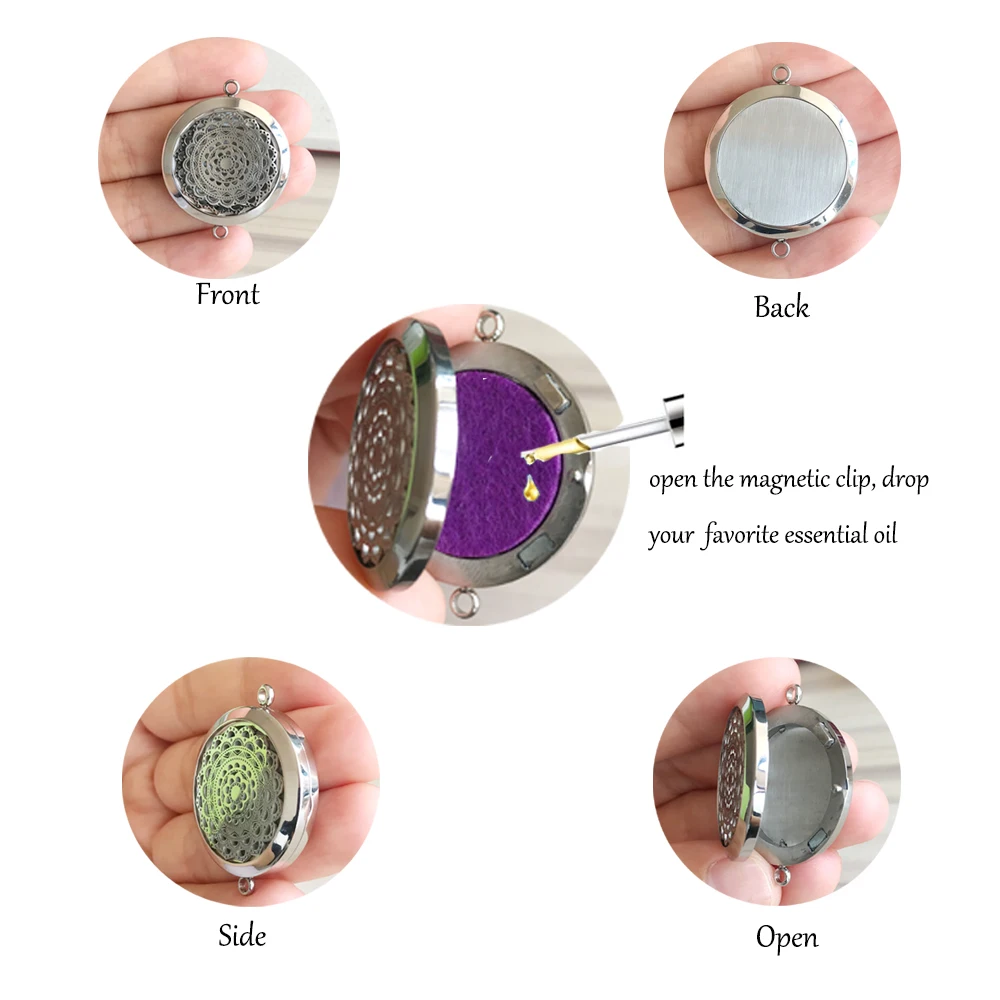 Front

Back

open the magnetic clip, drop your favorite essential oil

Side

Open