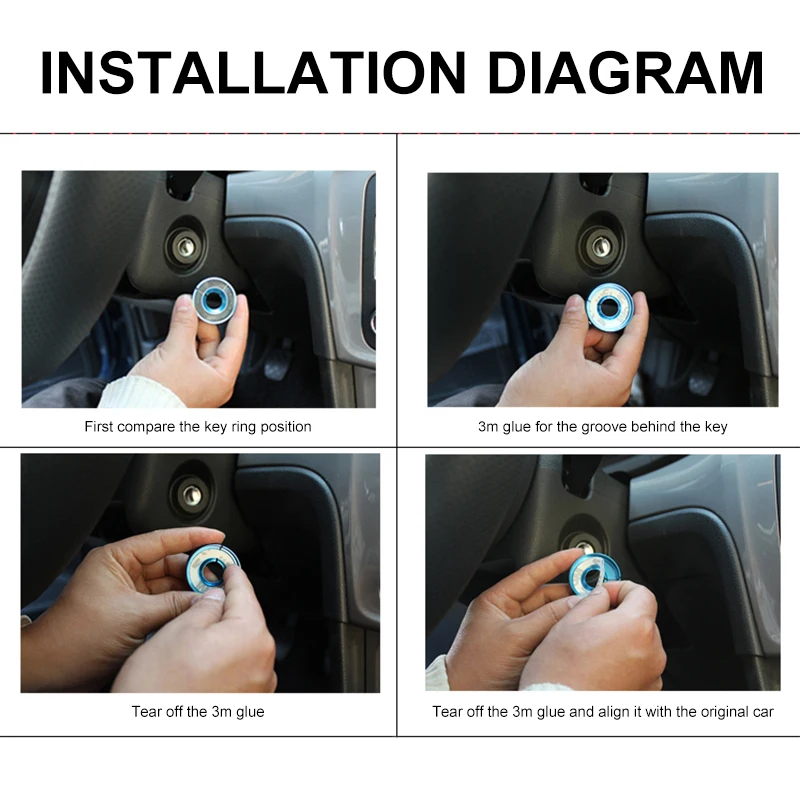 INSTALLATION DIAGRAM

First compare the key ring position

3m glue for the groove behind the key

Tear off the 3m glue

Tear off the 3m glue and align it with the original car