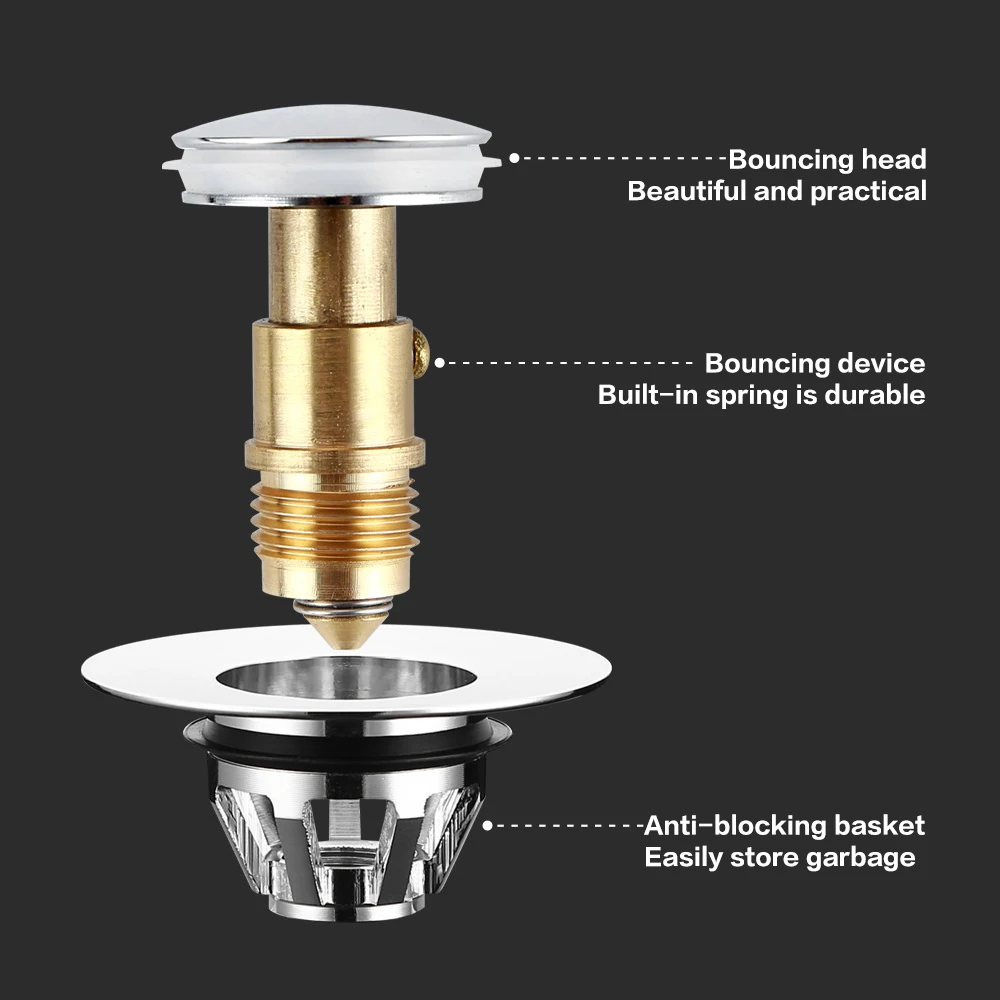 Bouncing head
Beautiful and practical

Bouncing device
Built-in spring is durable

Anti-blocking basket
Easily store garbage