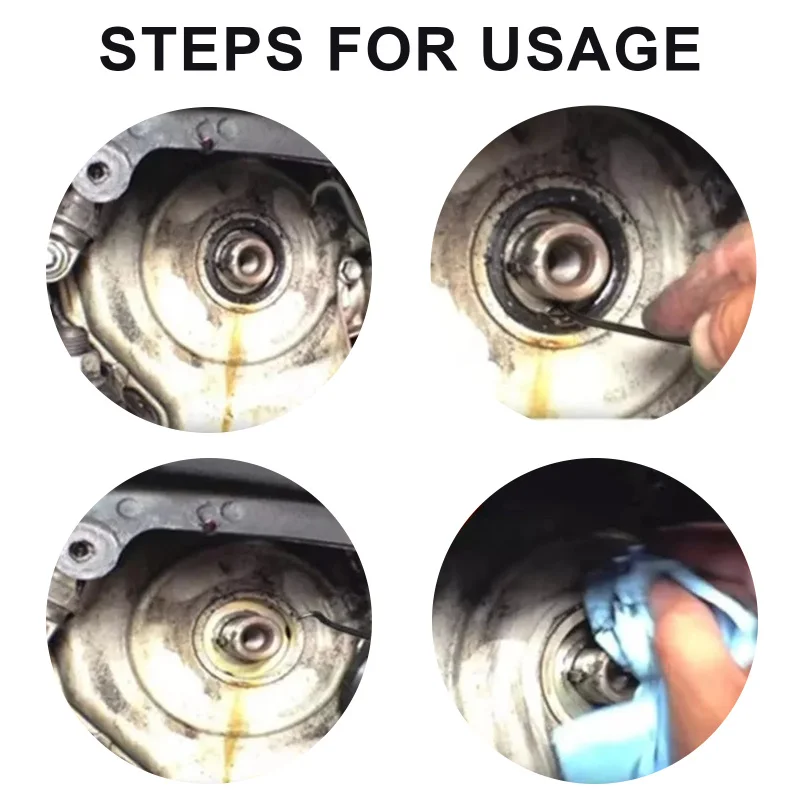 STEPS FOR USAGE