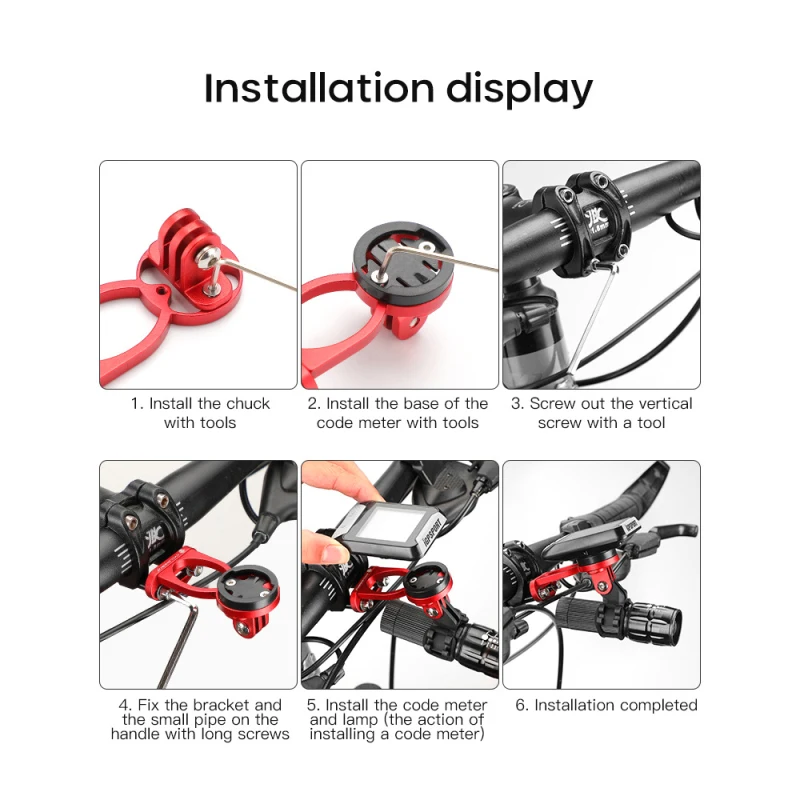 Installation display

1. Install the chuck with tools

2. Install the base of the code meter with tools

3. Screw out the vertical screw with a tool

4. Fix the bracket and the small pipe on the handle with long screws

5. Install the code meter and lamp (the action of installing a code meter)

6. Installation completed