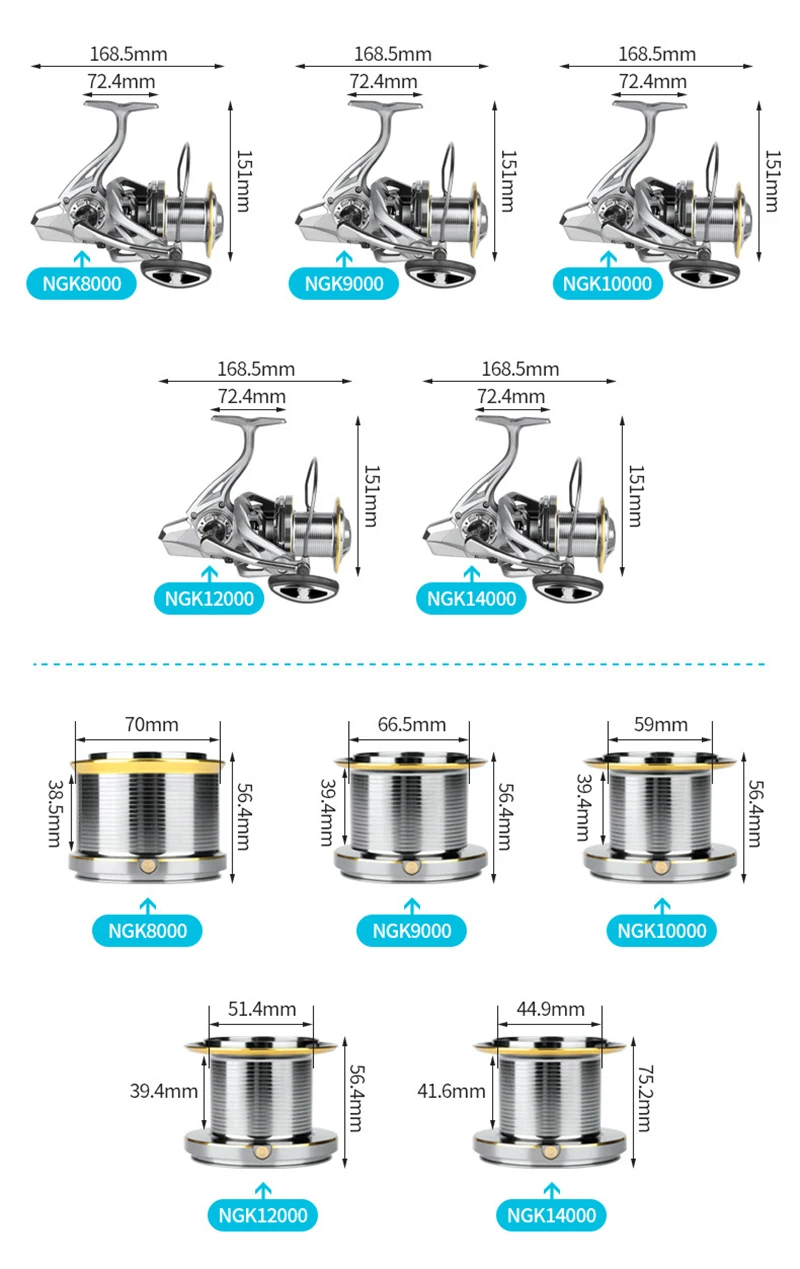 168.5mm
72.4mm
151mm
NGK8000

168.5mm
72.4mm
151mm
NGK9000

168.5mm
72.4mm
151mm
NGK10000

168.5mm
72.4mm
151mm
NGK12000

168.5mm
72.4mm
151mm
NGK14000

70mm
38.5mm
56.4mm
NGK8000

66.5mm
39.4mm
56.4mm
NGK9000

59mm
39.4mm
56.4mm
NGK10000

51.4mm
39.4mm
56.4mm
NGK12000

44.9mm
41.6mm
75.2mm
NGK14000