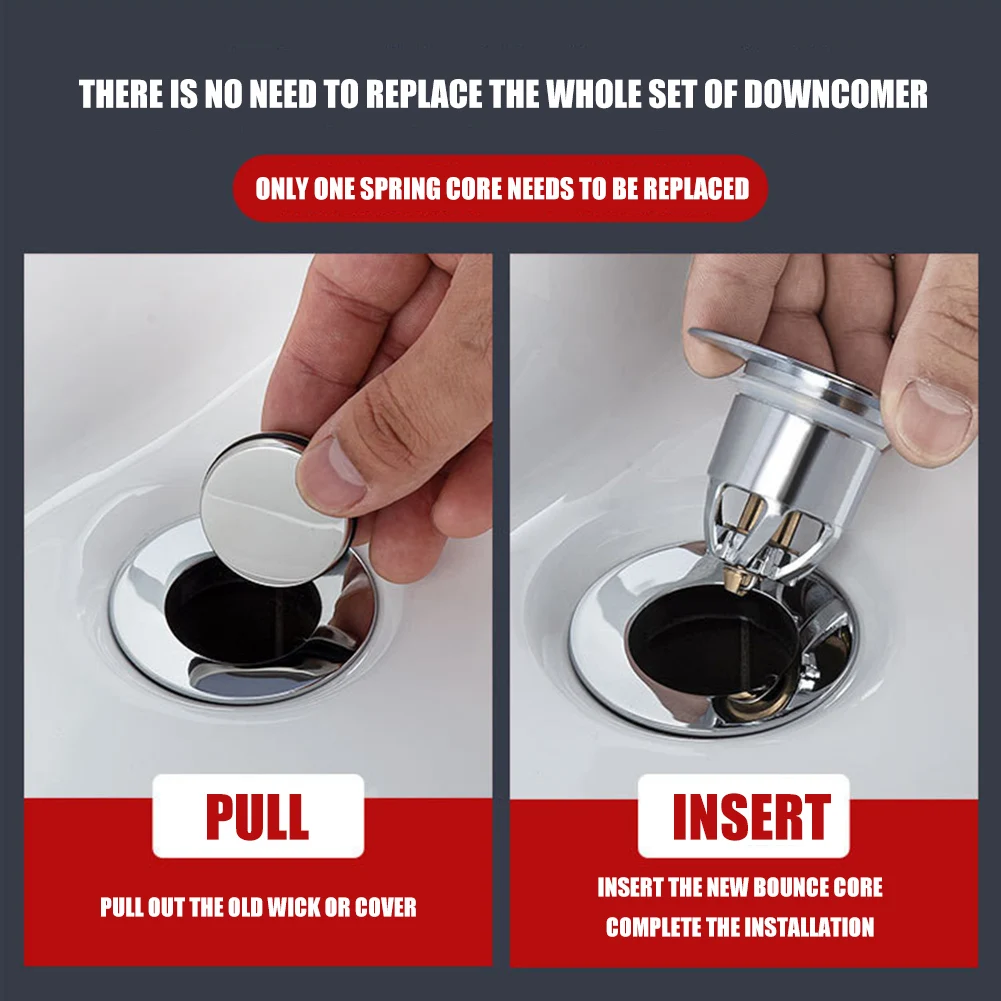 THERE IS NO NEED TO REPLACE THE WHOLE SET OF DOWNCOMER

ONLY ONE SPRING CORE NEEDS TO BE REPLACED

PULL

PULL OUT THE OLD WICK OR COVER

INSERT

INSERT THE NEW BOUNCE CORE
COMPLETE THE INSTALLATION