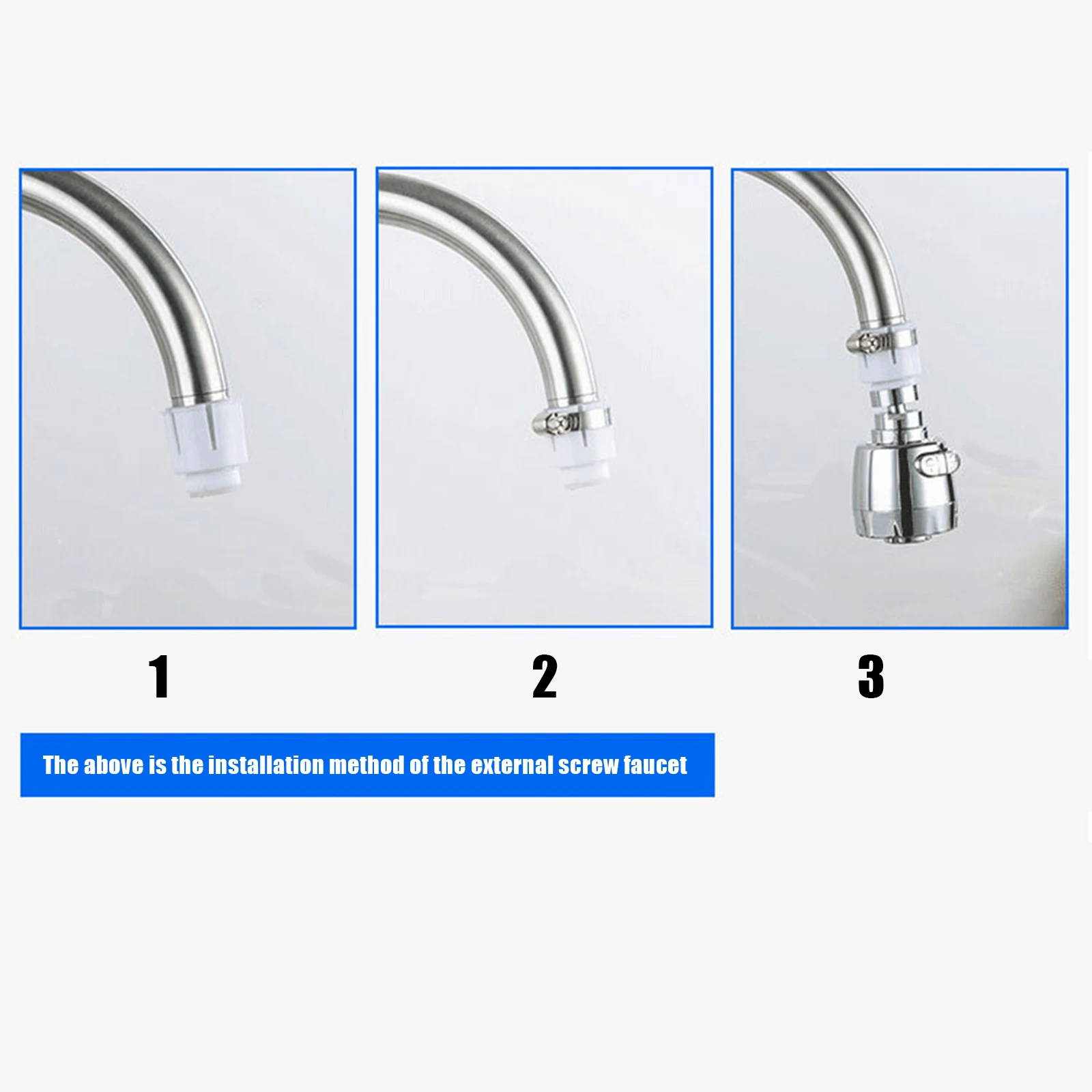 1

2

3

The above is the installation method of the external screw faucet