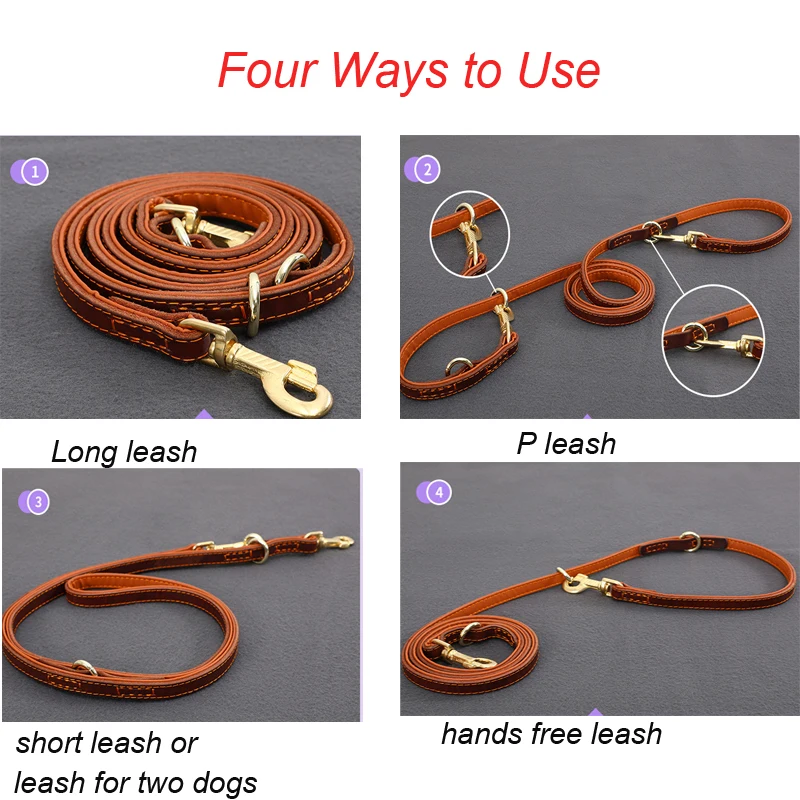 Four Ways to Use

1

Long leash

2

P leash

3

short leash or
leash for two dogs

4

hands free leash