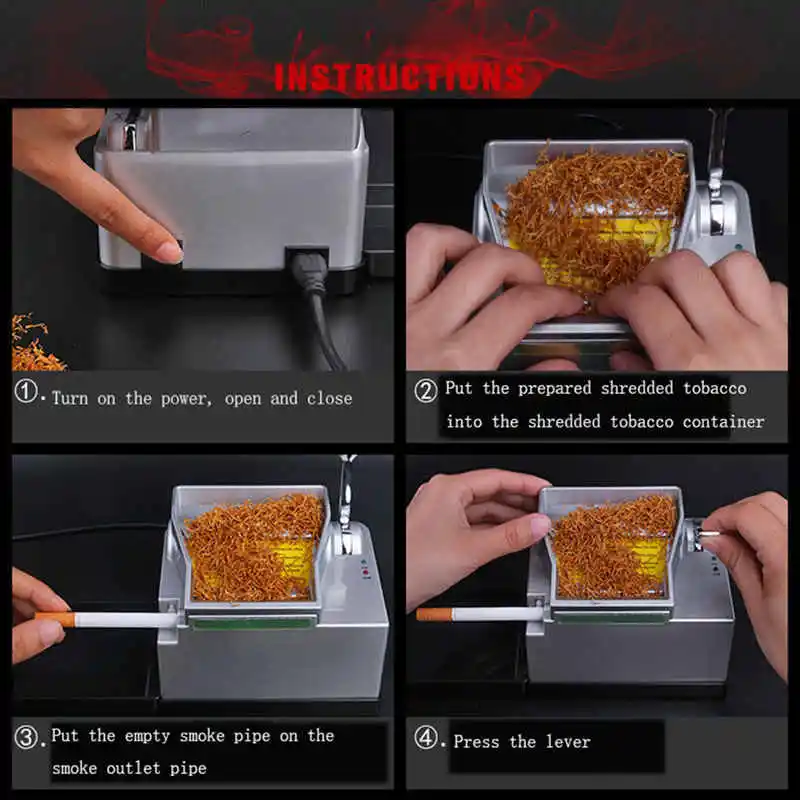 INSTRUCTIONS

①. Turn on the power, open and close

② Put the prepared shredded tobacco into the shredded tobacco container

③. Put the empty smoke pipe on the smoke outlet pipe

④. Press the lever