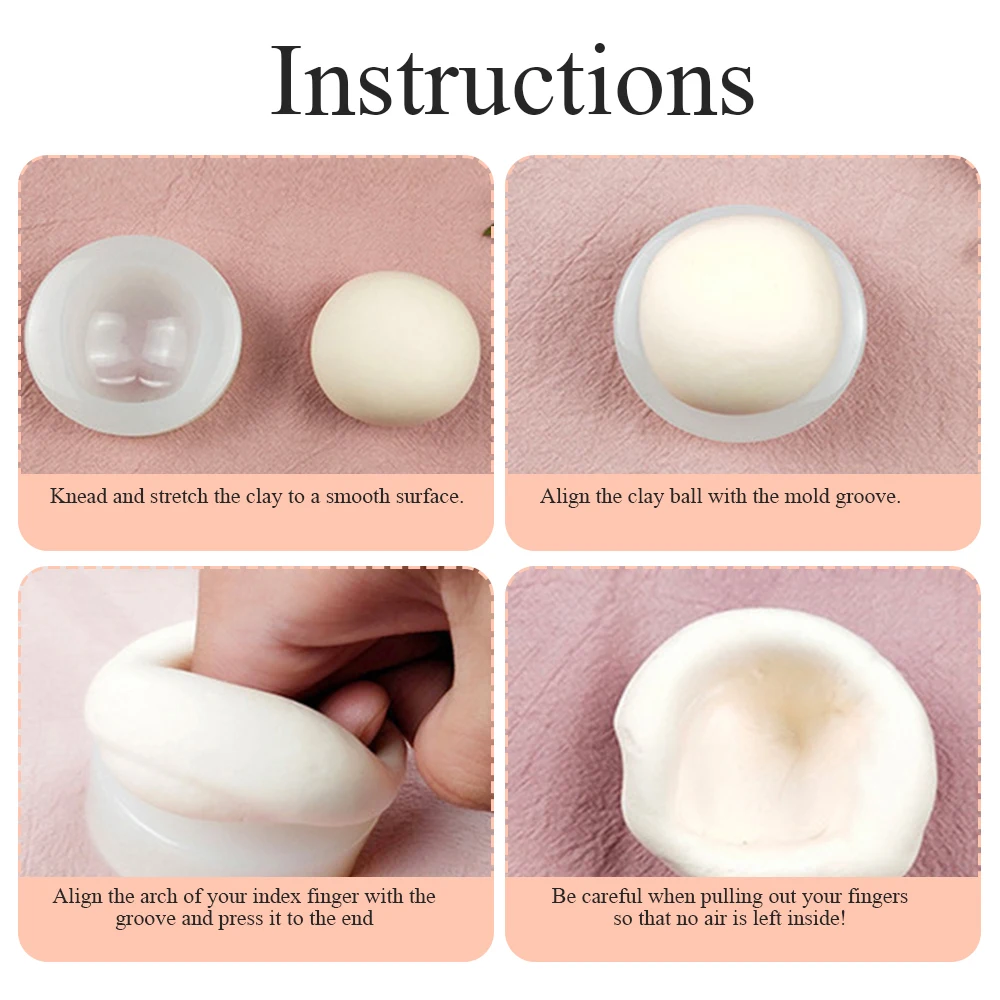 Instructions

Knead and stretch the clay to a smooth surface.

Align the clay ball with the mold groove.

Align the arch of your index finger with the groove and press it to the end

Be careful when pulling out your fingers so that no air is left inside!