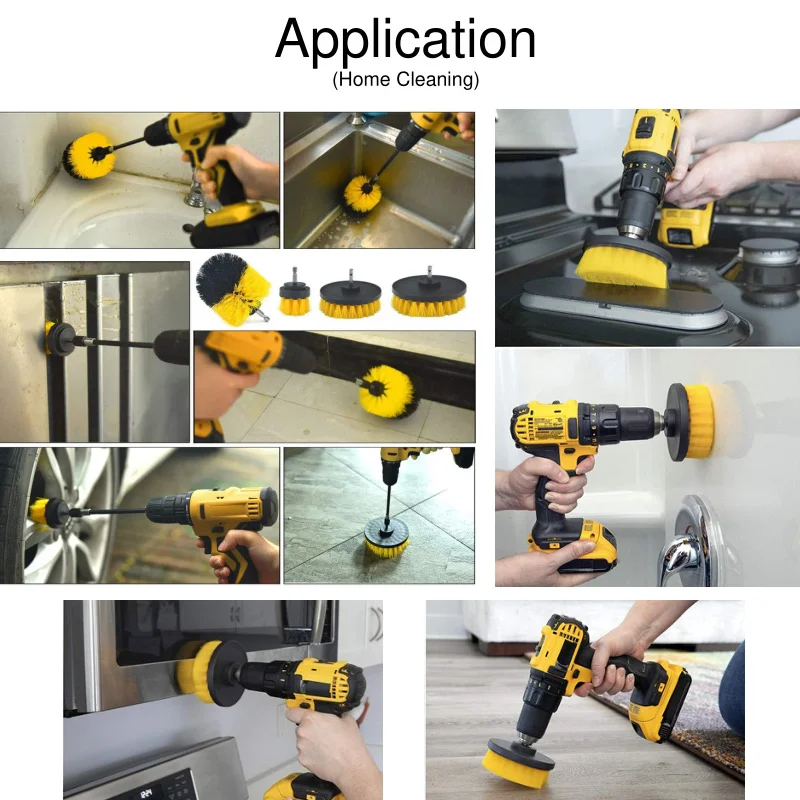 Application
(Home Cleaning)