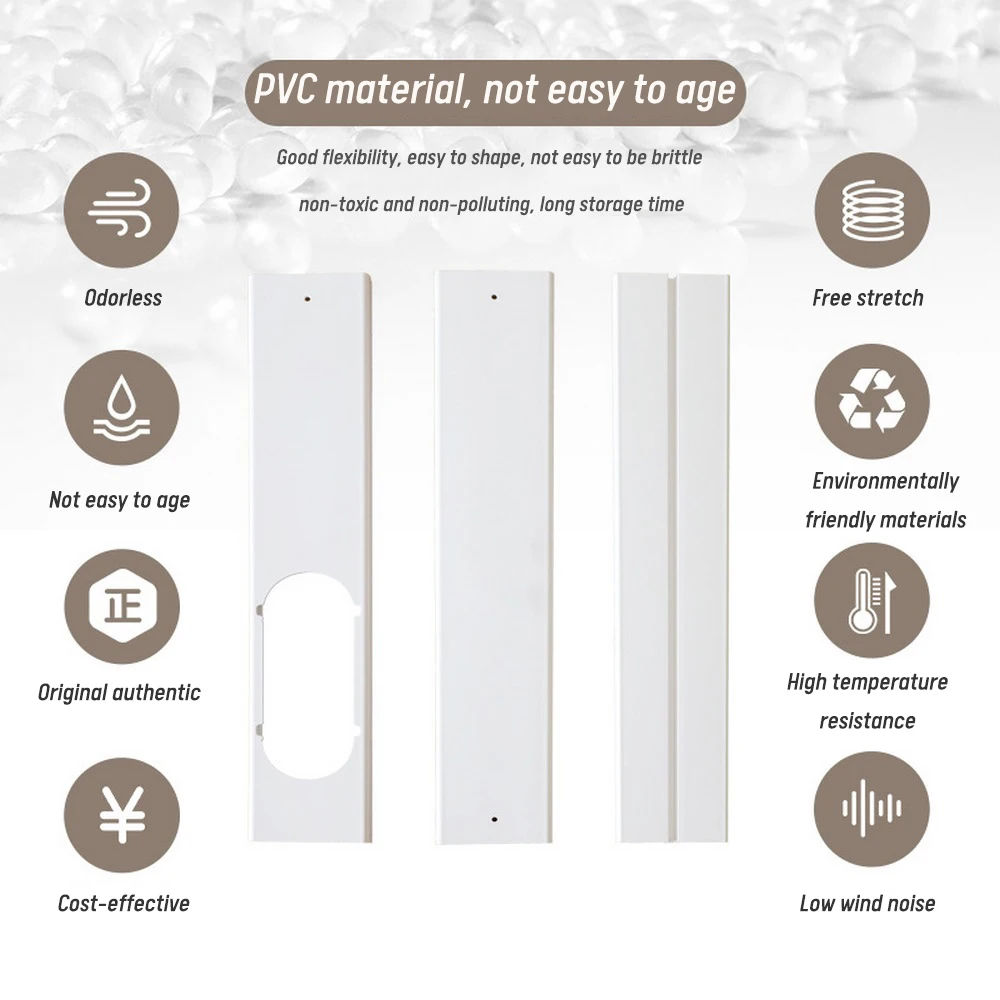 PVC material, not easy to age

Good flexibility, easy to shape, not easy to be brittle

non-toxic and non-polluting, long storage time

Odorless

Not easy to age

正

Original authentic

¥

Cost-effective

Free stretch

Environmentally friendly materials

High temperature resistance

Low wind noise