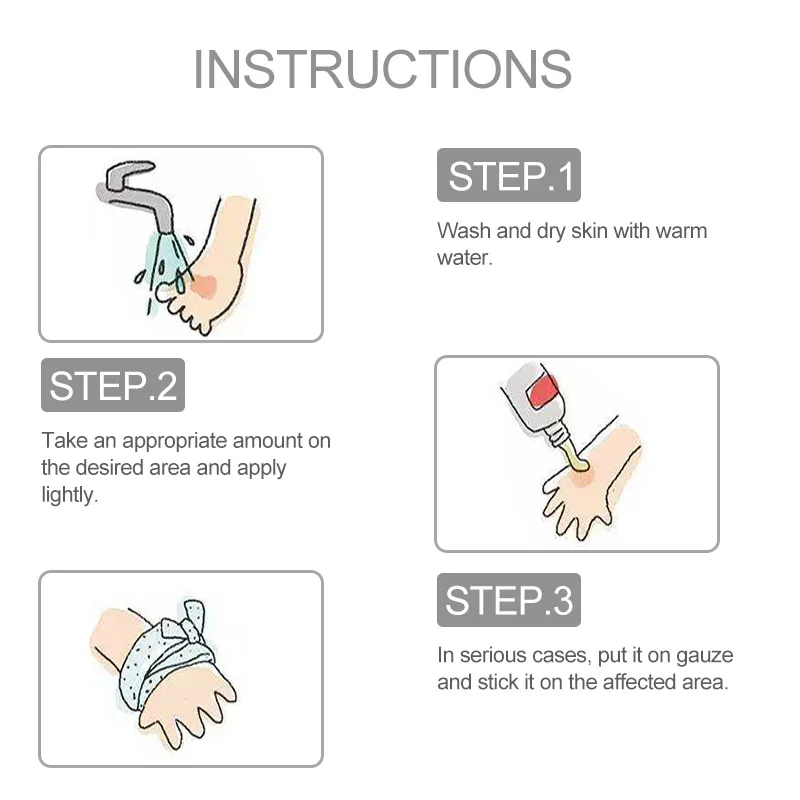 INSTRUCTIONS

STEP.1

Wash and dry skin with warm water.

STEP.2

Take an appropriate amount on the desired area and apply lightly.

STEP.3

In serious cases, put it on gauze and stick it on the affected area.