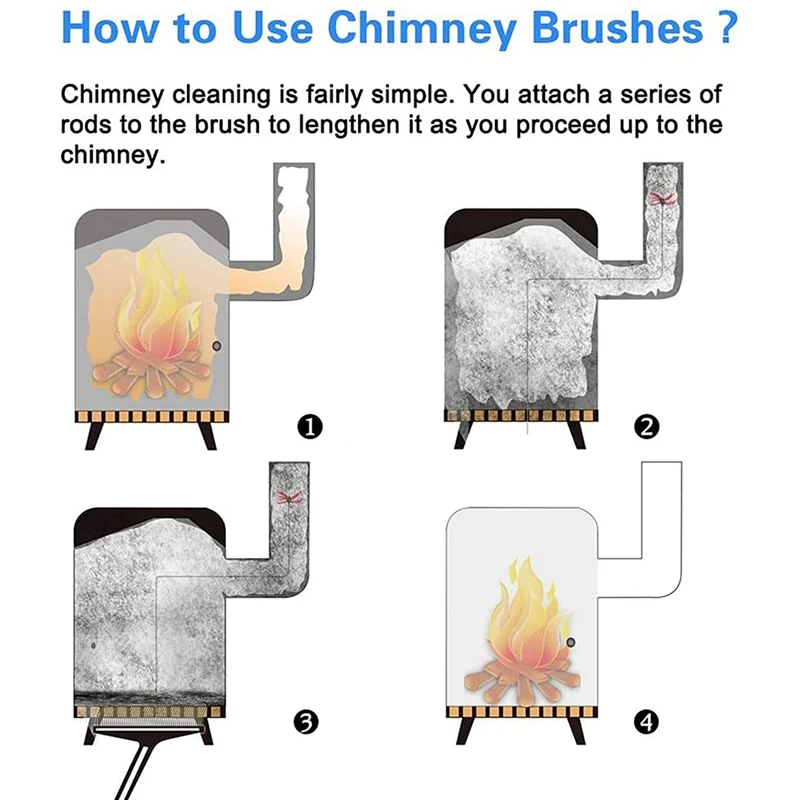 How to Use Chimney Brushes ?

Chimney cleaning is fairly simple. You attach a series of rods to the brush to lengthen it as you proceed up to the chimney.

❶

❷

❸

❹