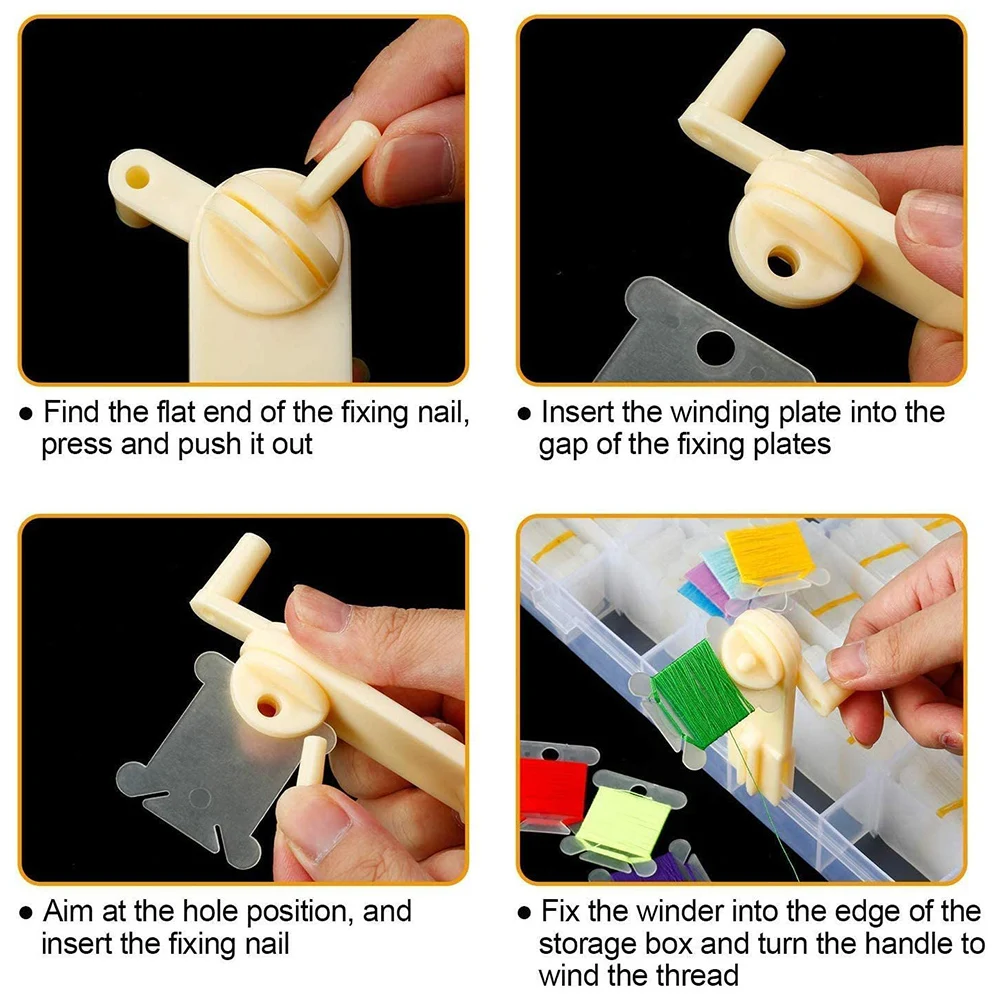 ● Find the flat end of the fixing nail, press and push it out

● Insert the winding plate into the gap of the fixing plates

● Aim at the hole position, and insert the fixing nail

● Fix the winder into the edge of the storage box and turn the handle to wind the thread