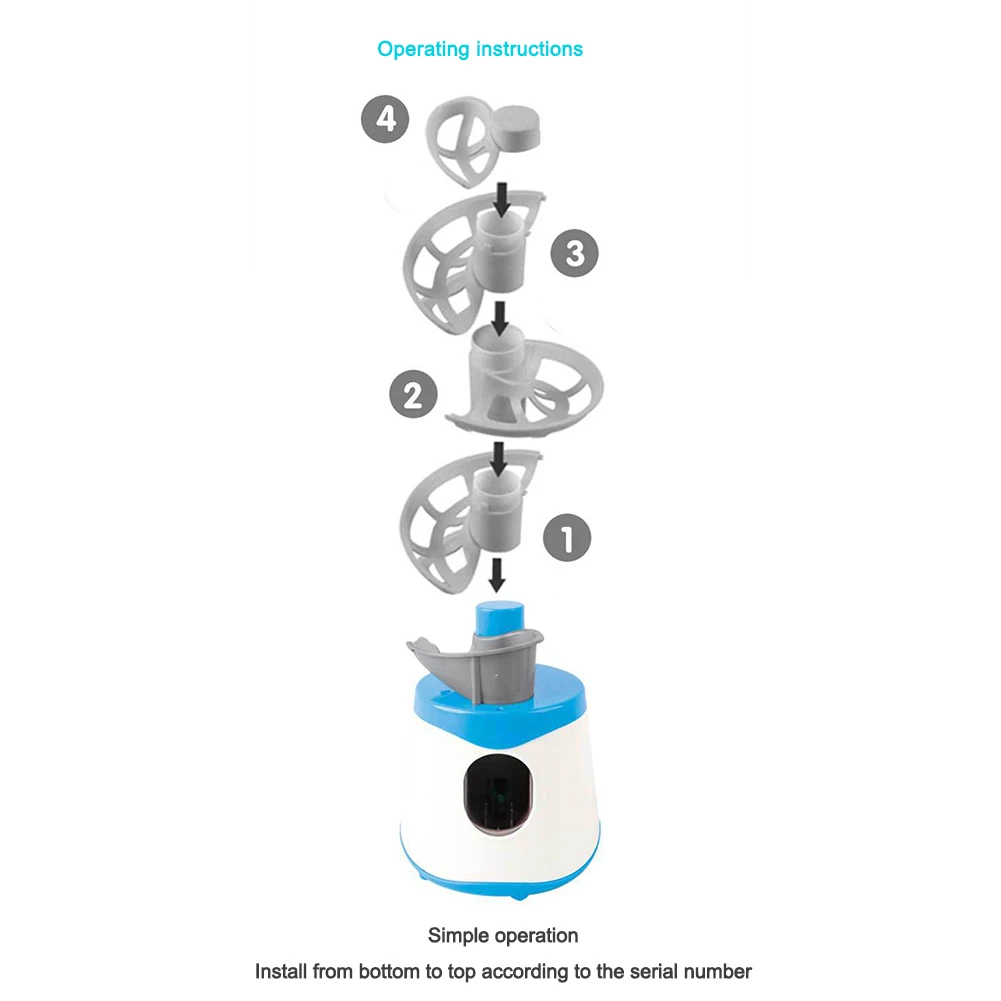 Operating instructions

4

3

2

1

Simple operation

Install from bottom to top according to the serial number