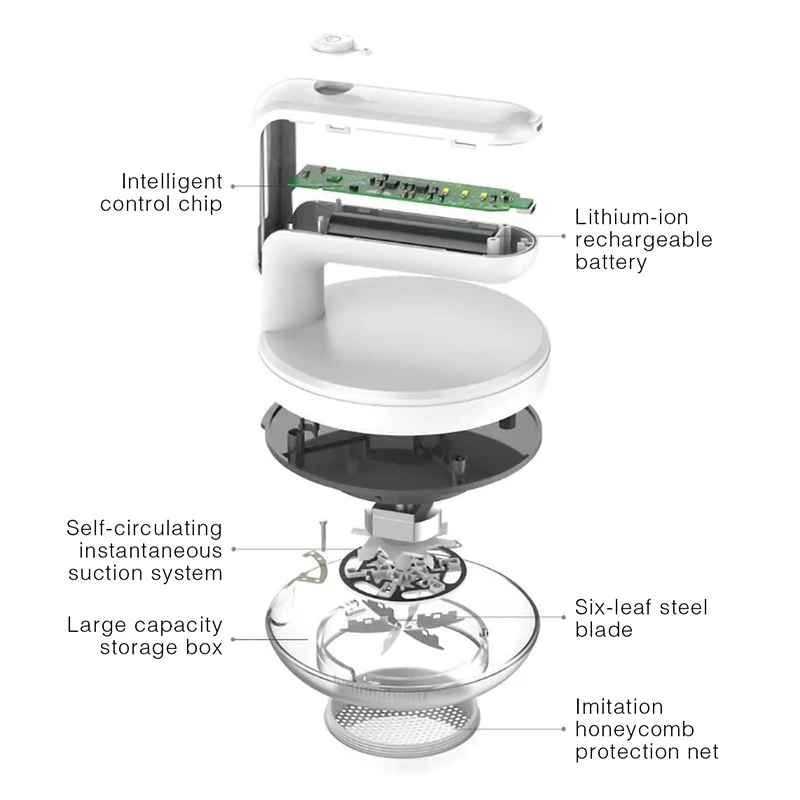 Intelligent control chip

Lithium-ion rechargeable battery

Self-circulating instantaneous suction system

Large capacity storage box

Six-leaf steel blade

Imitation honeycomb protection net