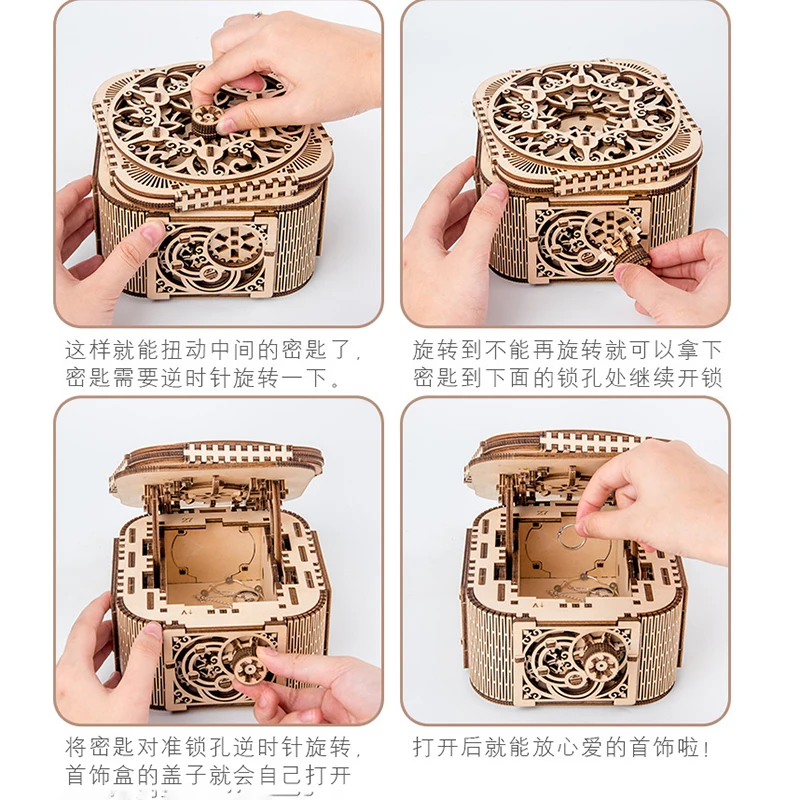 这样就能扭动中间的密匙了，密匙需要逆时针旋转一下。

旋转到不能再旋转就可以拿下密匙到下面的锁孔处继续开锁

将密匙对准锁孔逆时针旋转，首饰盒的盖子就会自己打开

打开后就能放心爱的首饰啦！