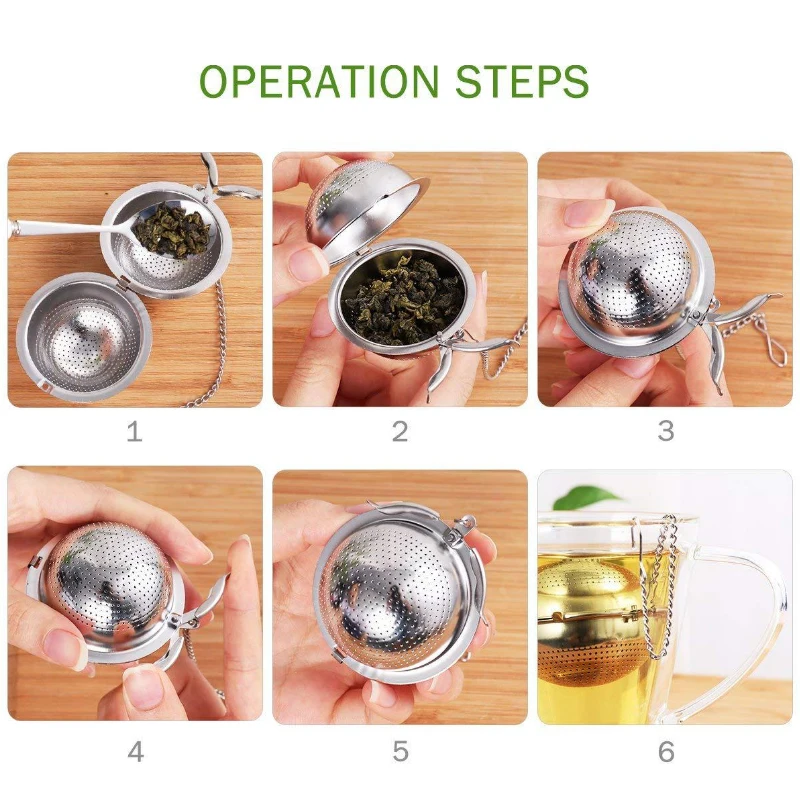 OPERATION STEPS

1

2

3

4

5

6