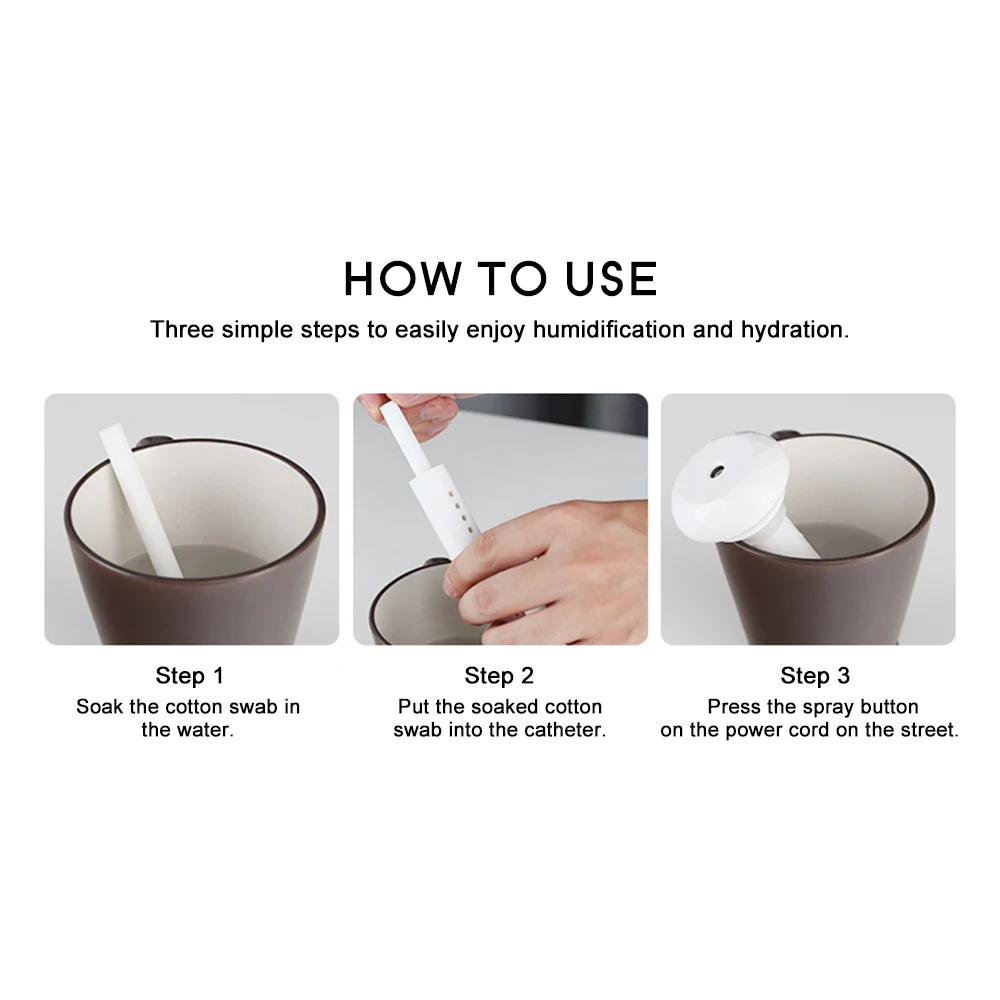 HOW TO USE

Three simple steps to easily enjoy humidification and hydration.

Step 1
Soak the cotton swab in the water.

Step 2
Put the soaked cotton swab into the catheter.

Step 3
Press the spray button on the power cord on the street.