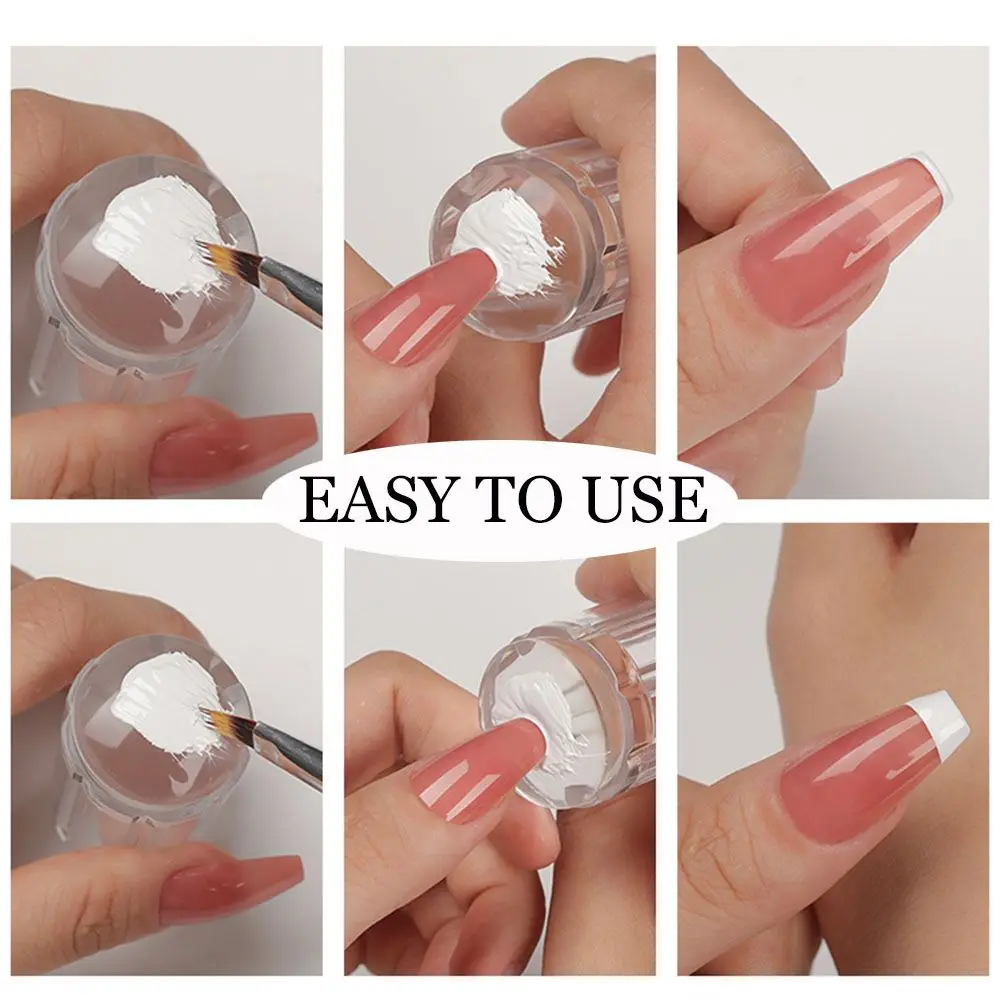 EASY TO USE