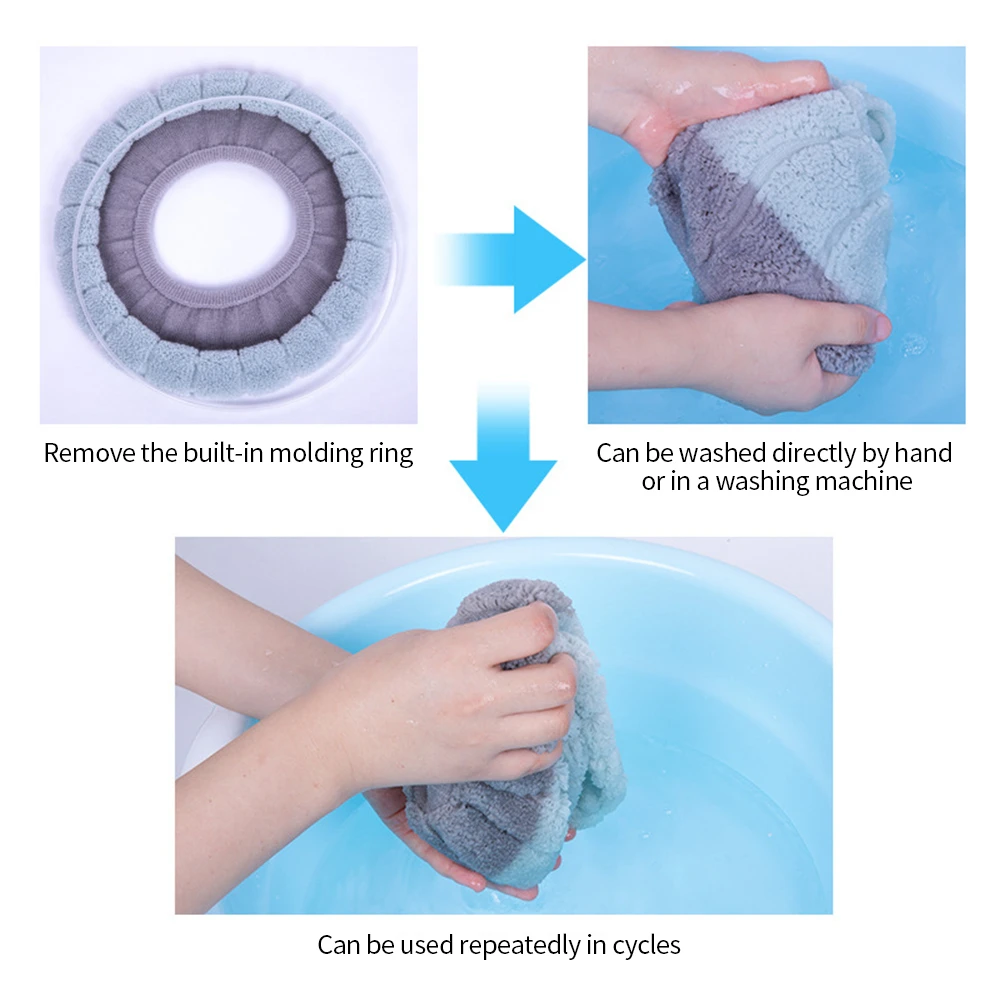 Remove the built-in molding ring

Can be washed directly by hand or in a washing machine

Can be used repeatedly in cycles