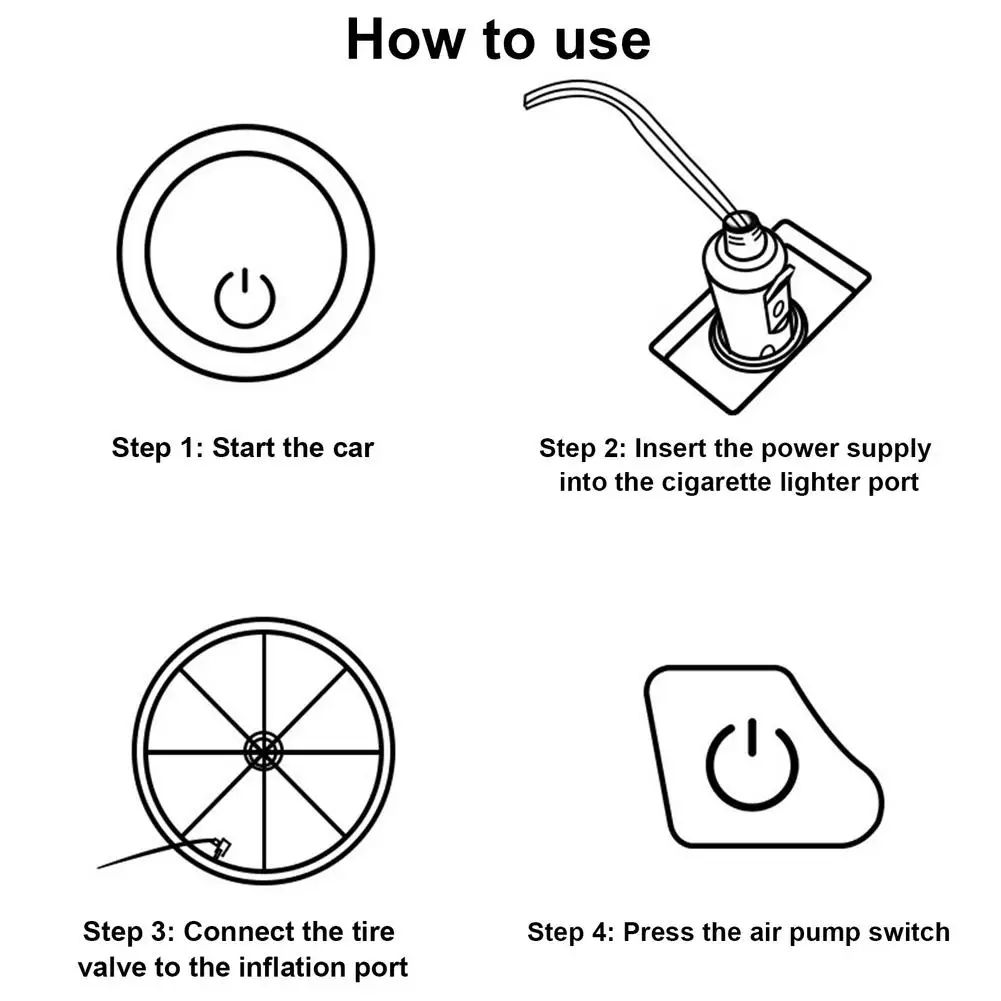 How to use

Step 1: Start the car

Step 2: Insert the power supply into the cigarette lighter port

Step 3: Connect the tire valve to the inflation port

Step 4: Press the air pump switch