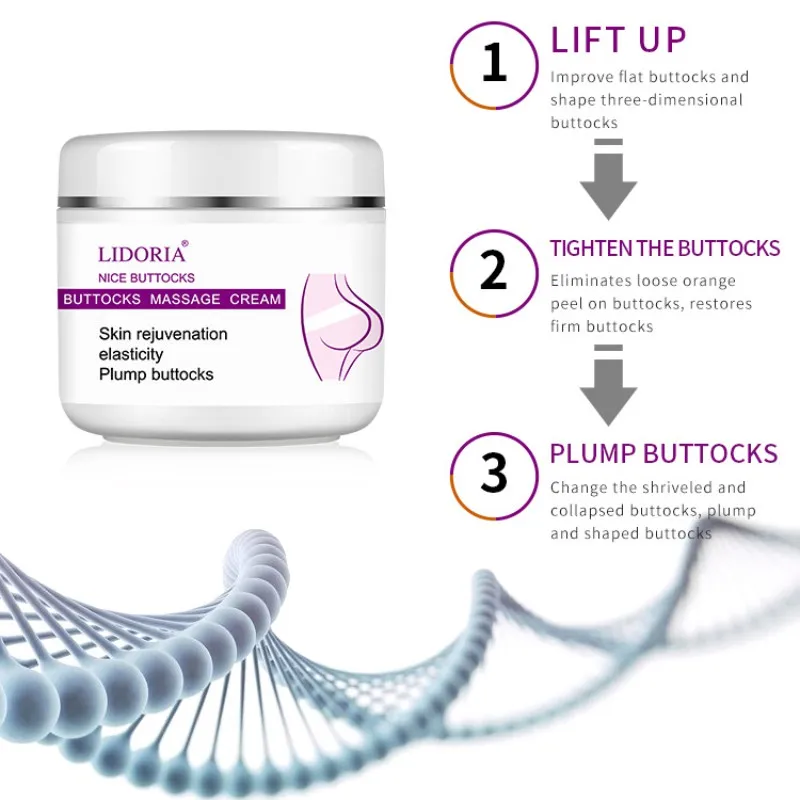 LIDORIA®
NICE BUTTOCKS
BUTTOCKS MASSAGE CREAM
Skin rejuvenation
elasticity
Plump buttocks

1
LIFT UP
Improve flat buttocks and shape three-dimensional buttocks

2
TIGHTEN THE BUTTOCKS
Eliminates loose orange peel on buttocks, restores firm buttocks

3
PLUMP BUTTOCKS
Change the shriveled and collapsed buttocks, plump and shaped buttocks