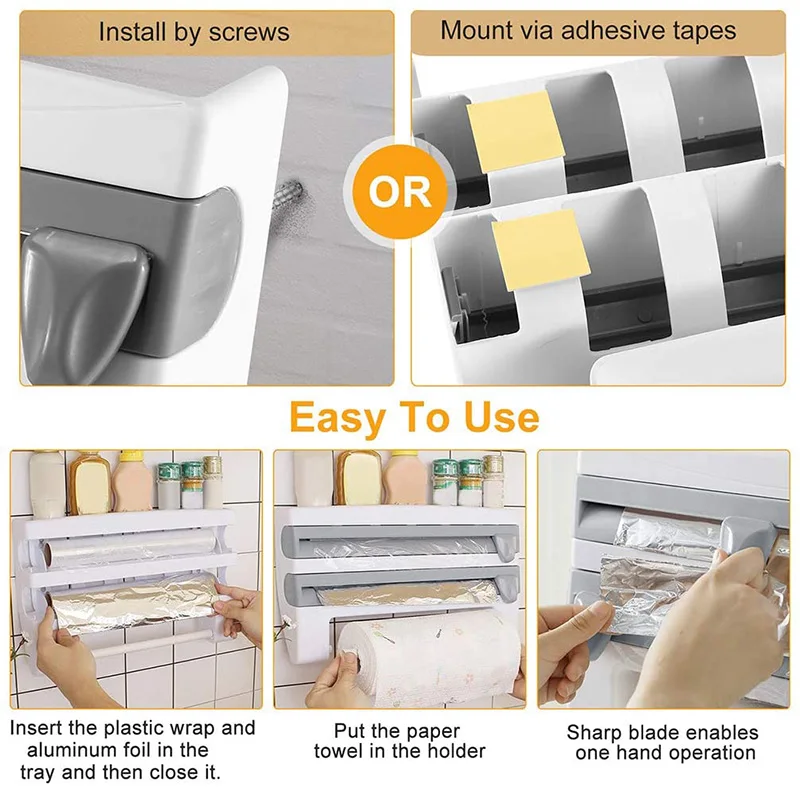 Install by screws

OR

Mount via adhesive tapes

Easy To Use

Insert the plastic wrap and aluminum foil in the tray and then close it.

Put the paper towel in the holder

Sharp blade enables one hand operation