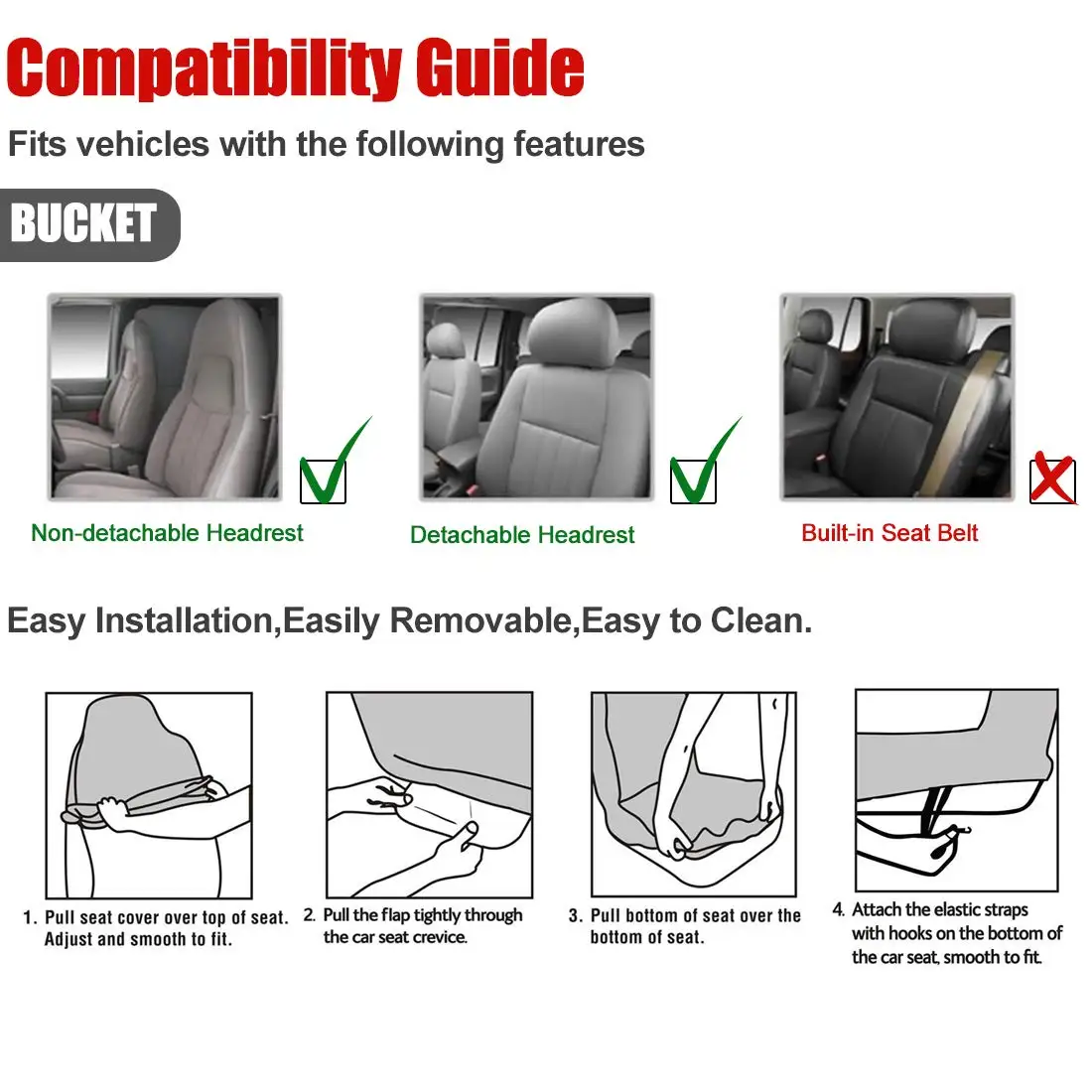 Compatibility Guide

Fits vehicles with the following features

BUCKET

Non-detachable Headrest

Detachable Headrest

Built-in Seat Belt

Easy Installation,Easily Removable,Easy to Clean.

1. Pull seat cover over top of seat. Adjust and smooth to fit.

2. Pull the flap tightly through the car seat crevice.

3. Pull bottom of seat over the bottom of seat.

4. Attach the elastic straps with hooks on the bottom of the car seat, smooth to fit.