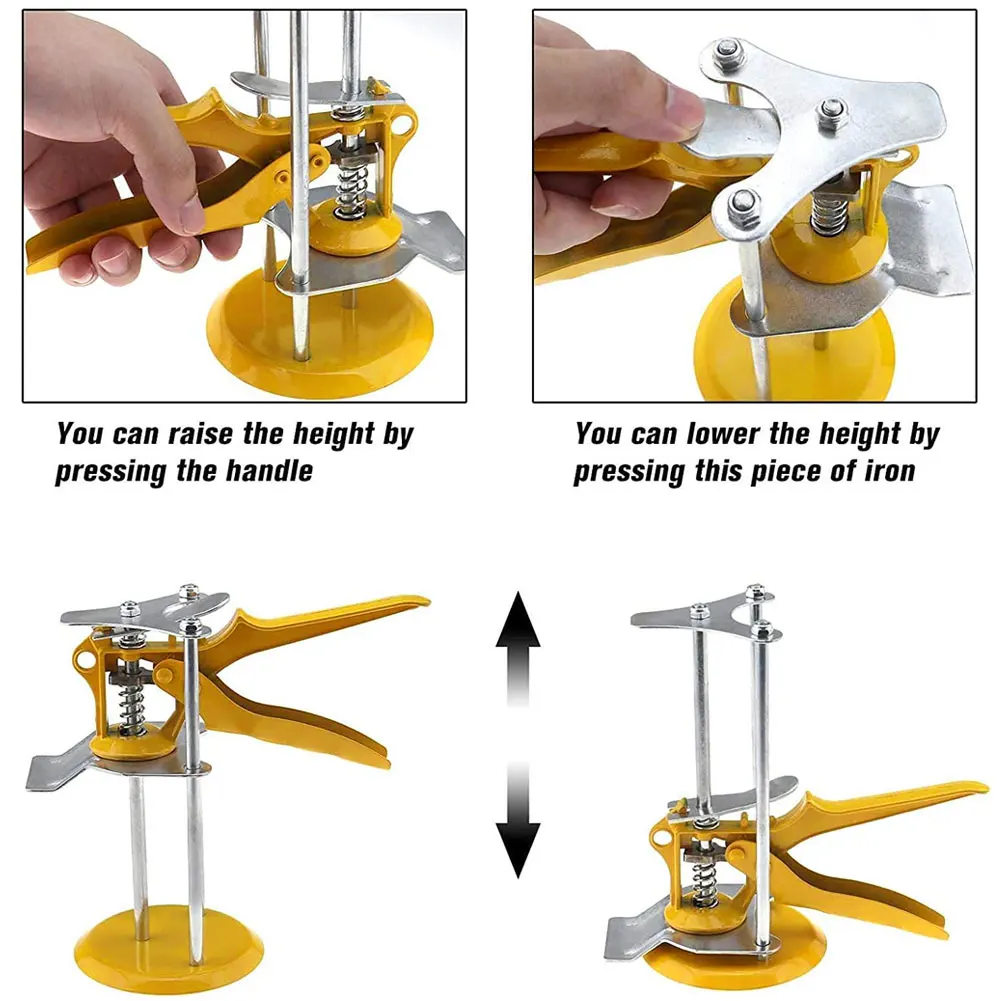 You can raise the height by pressing the handle

You can lower the height by pressing this piece of iron