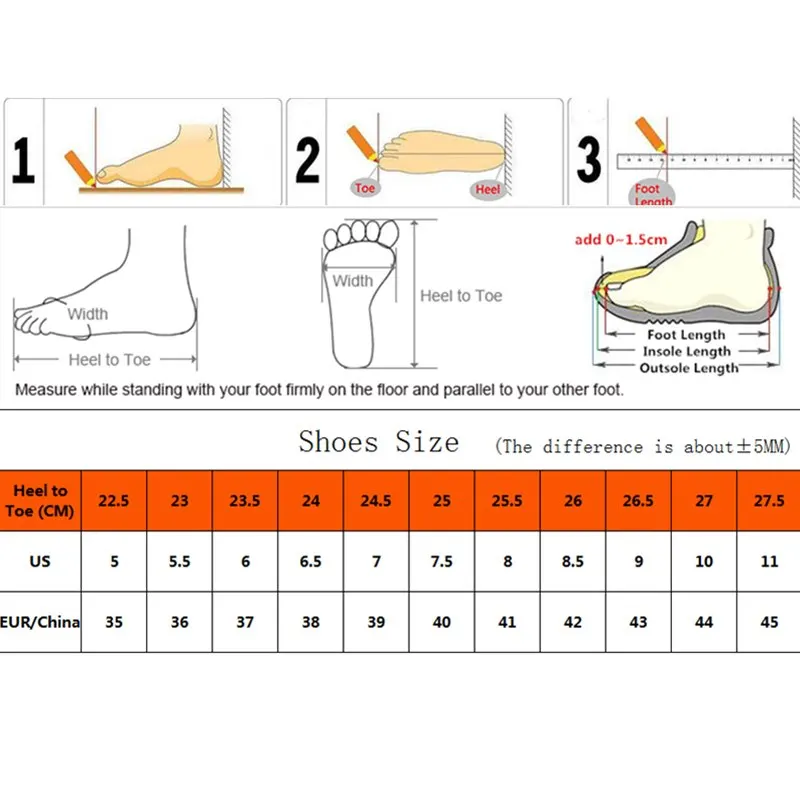 1

2

Toe

Heel

3

Foot Length

Width

Heel to Toe

Width

Heel to Toe

add 0~1.5cm

Foot Length

Insole Length

Outsole Length

Measure while standing with your foot firmly on the floor and parallel to your other foot.

Shoes Size (The difference is about±5MM)

| Heel to Toe (CM) | 22.5 | 23 | 23.5 | 24 | 24.5 | 25 | 25.5 | 26 | 26.5 | 27 | 27.5 |
|---|---|---|---|---|---|---|---|---|---|---|---|
| US | 5 | 5.5 | 6 | 6.5 | 7 | 7.5 | 8 | 8.5 | 9 | 10 | 11 |
| EUR/China | 35 | 36 | 37 | 38 | 39 | 40 | 41 | 42 | 43 | 44 | 45 |